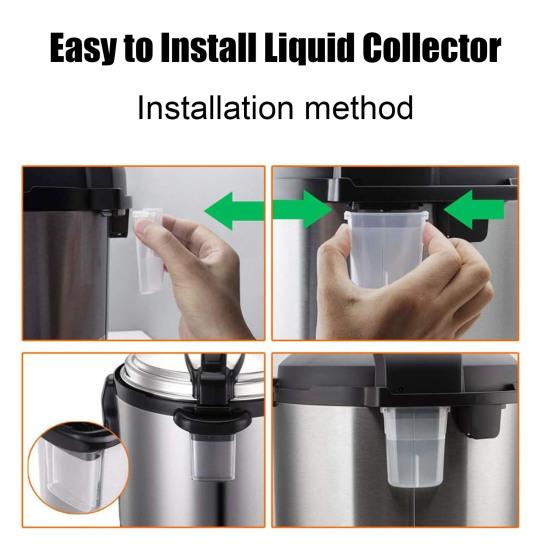 Easy to Install Liquid Collector

Installation method