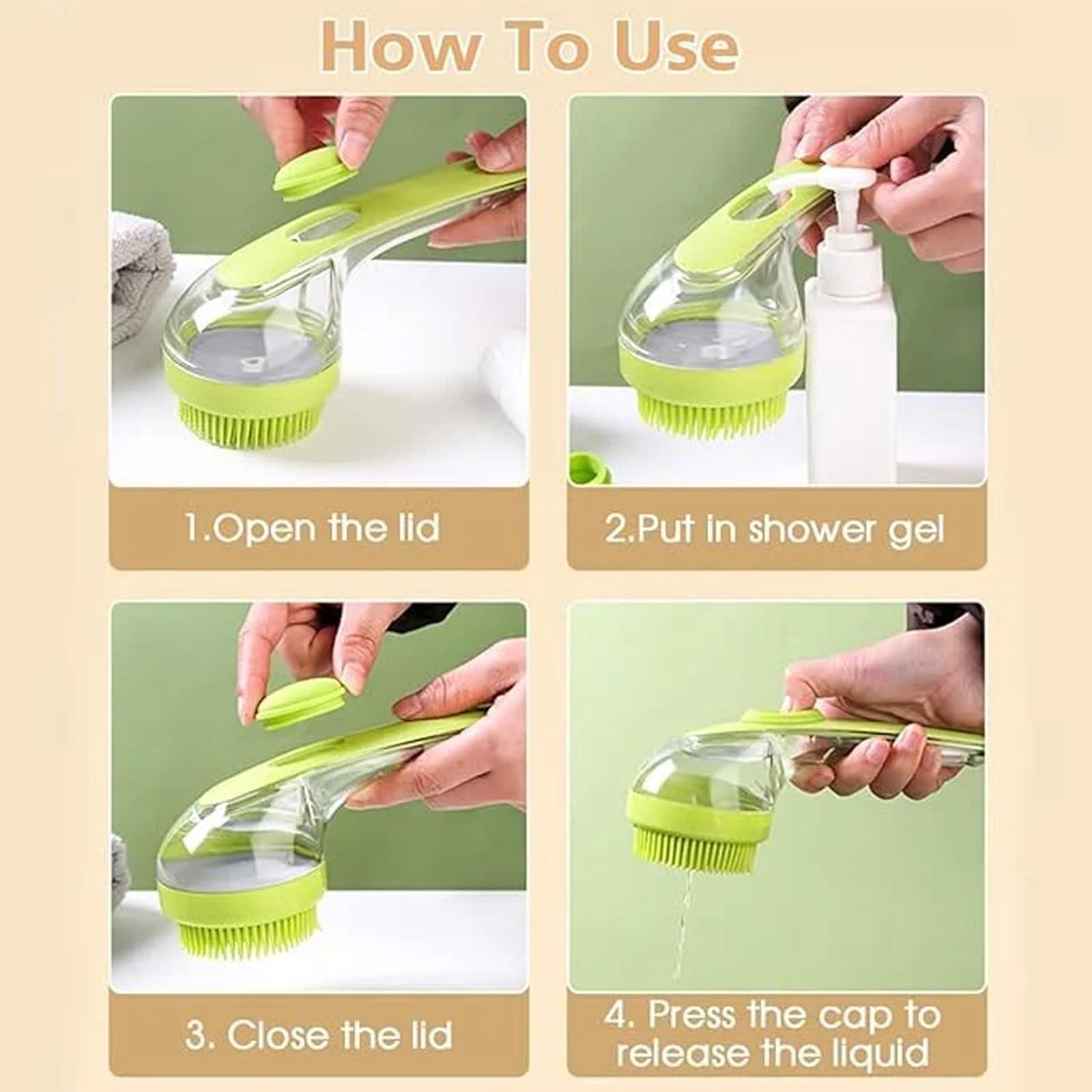 How To Use

1.Open the lid

2.Put in shower gel

3. Close the lid

4. Press the cap to release the liquid