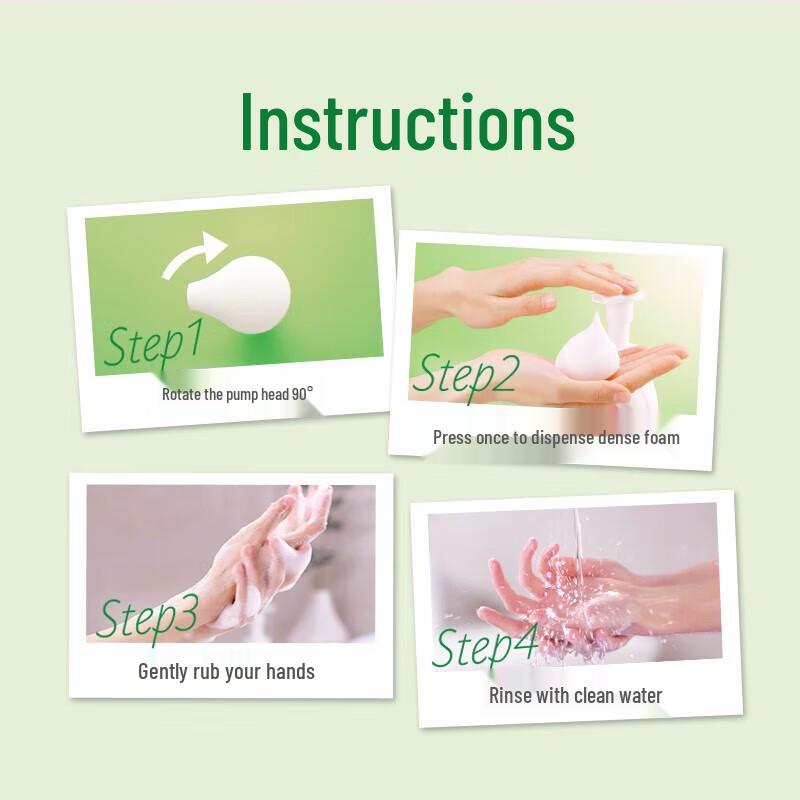 Instructions

Step1
Rotate the pump head 90°

Step2
Press once to dispense dense foam

Step3
Gently rub your hands

Step4
Rinse with clean water