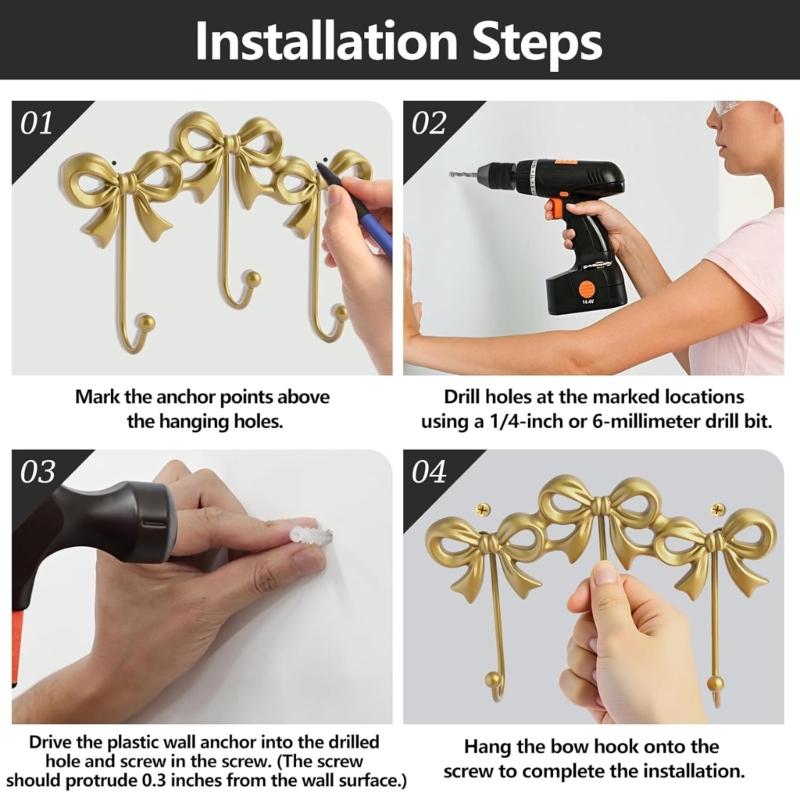 Installation Steps

01

Mark the anchor points above the hanging holes.

02

14.4V

Drill holes at the marked locations using a 1/4-inch or 6-millimeter drill bit.

03

Drive the plastic wall anchor into the drilled hole and screw in the screw. (The screw should protrude 0.3 inches from the wall surface.)

04

Hang the bow hook onto the screw to complete the installation.