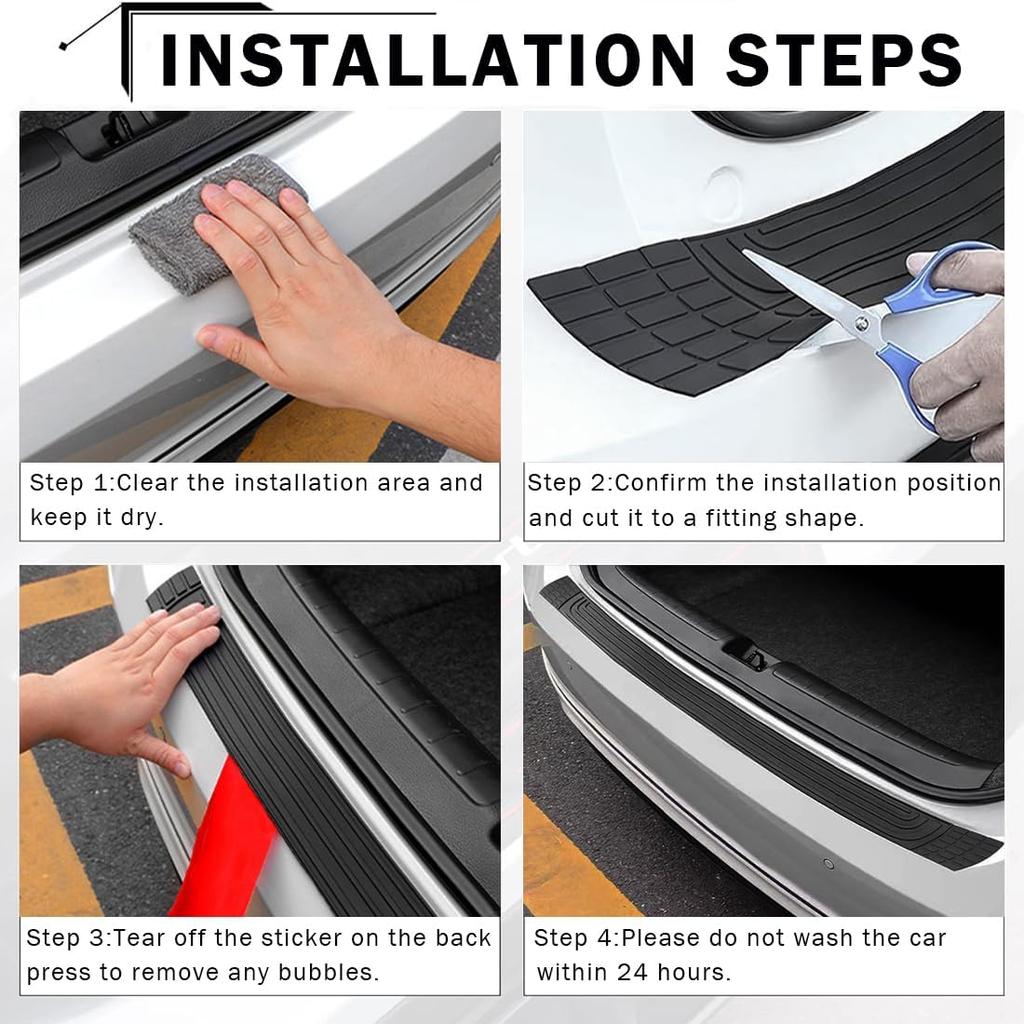 INSTALLATION STEPS

Step 1:Clear the installation area and keep it dry.

Step 2:Confirm the installation position and cut it to a fitting shape.

Step 3:Tear off the sticker on the back press to remove any bubbles.

Step 4:Please do not wash the car within 24 hours.