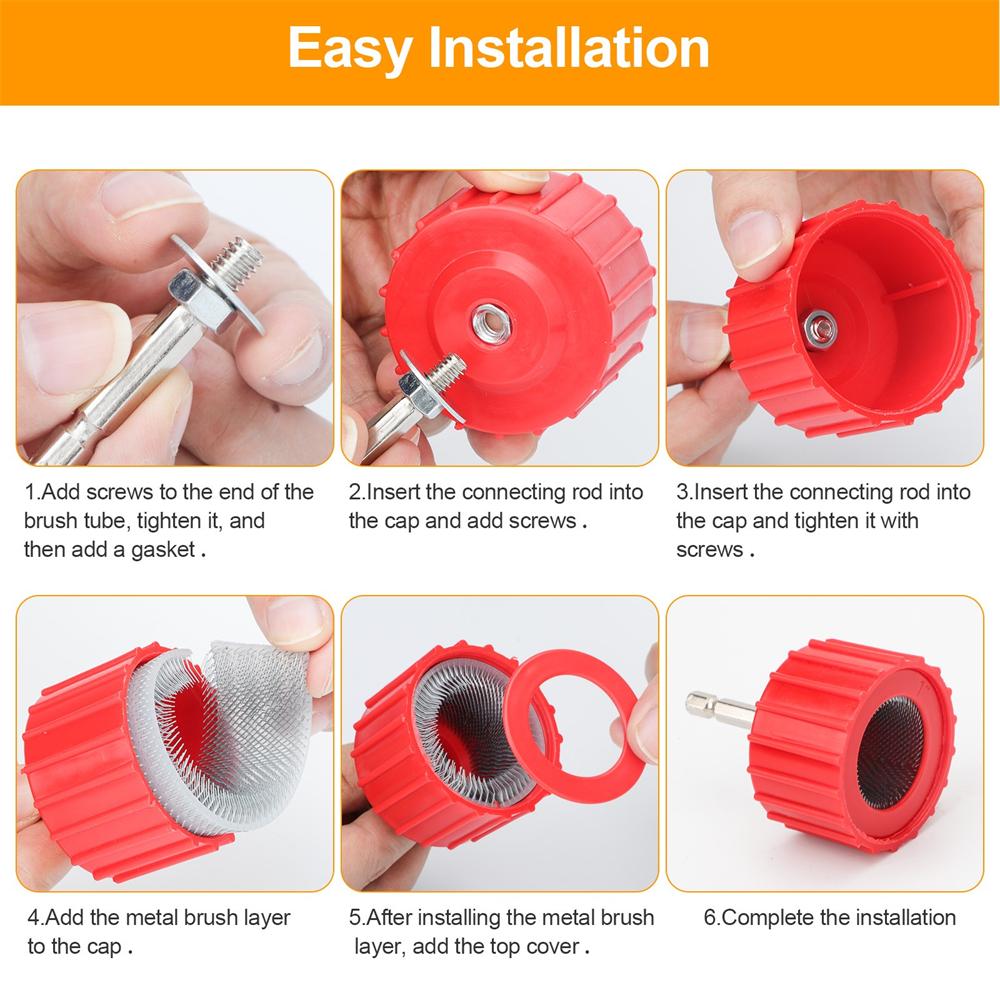 Easy Installation

1.Add screws to the end of the brush tube, tighten it, and then add a gasket .

2.Insert the connecting rod into the cap and add screws .

3.Insert the connecting rod into the cap and tighten it with screws .

4.Add the metal brush layer to the cap .

5.After installing the metal brush layer, add the top cover .

6.Complete the installation