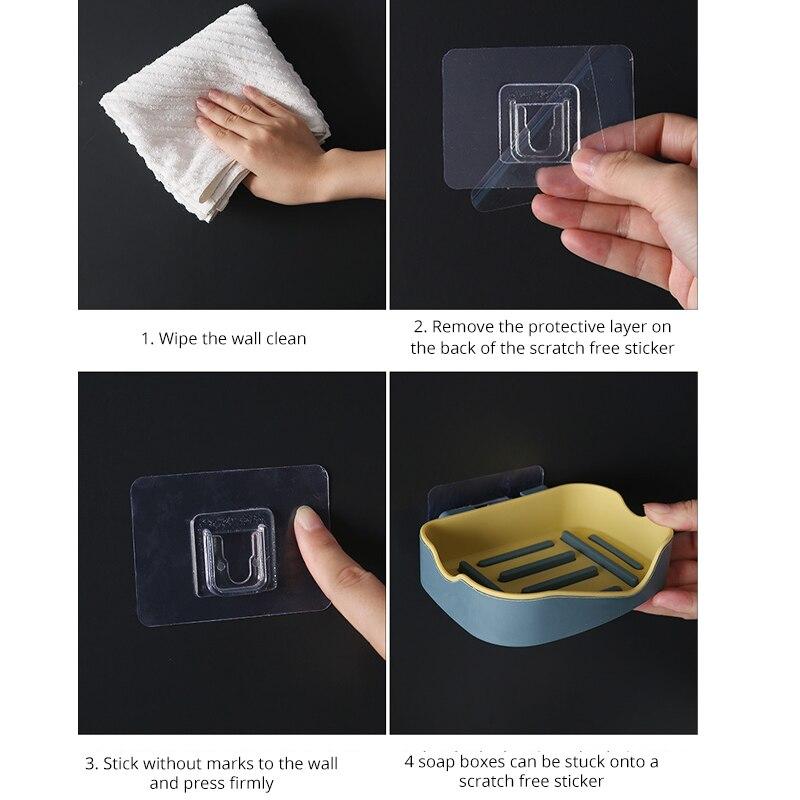 1. Wipe the wall clean

2. Remove the protective layer on the back of the scratch free sticker

3. Stick without marks to the wall and press firmly

4 soap boxes can be stuck onto a scratch free sticker