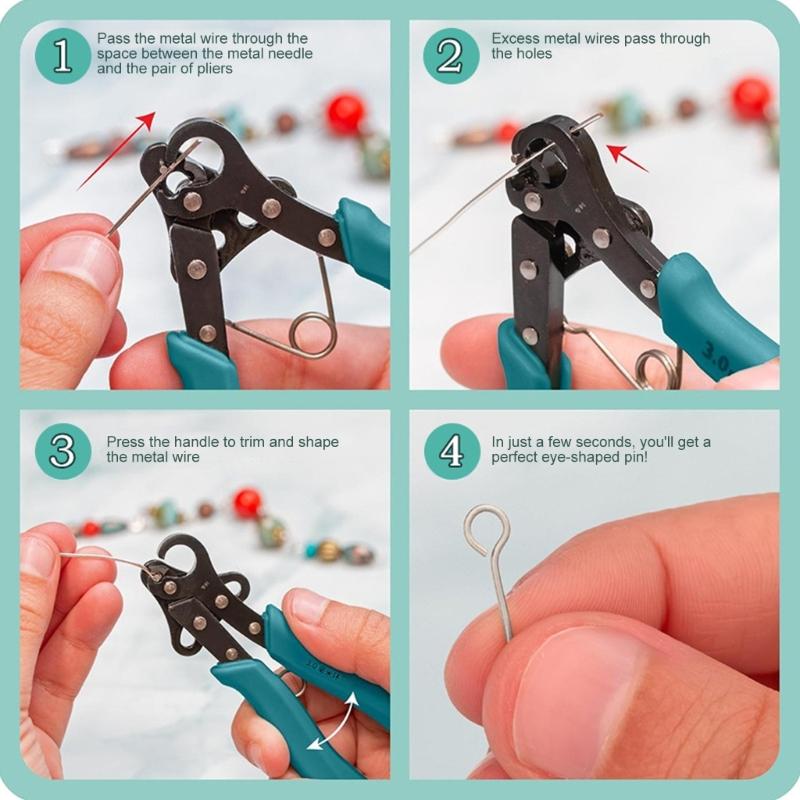 1 Pass the metal wire through the space between the metal needle and the pair of pliers

2 Excess metal wires pass through the holes

3.0

3 Press the handle to trim and shape the metal wire

4 In just a few seconds, you'll get a perfect eye-shaped pin!