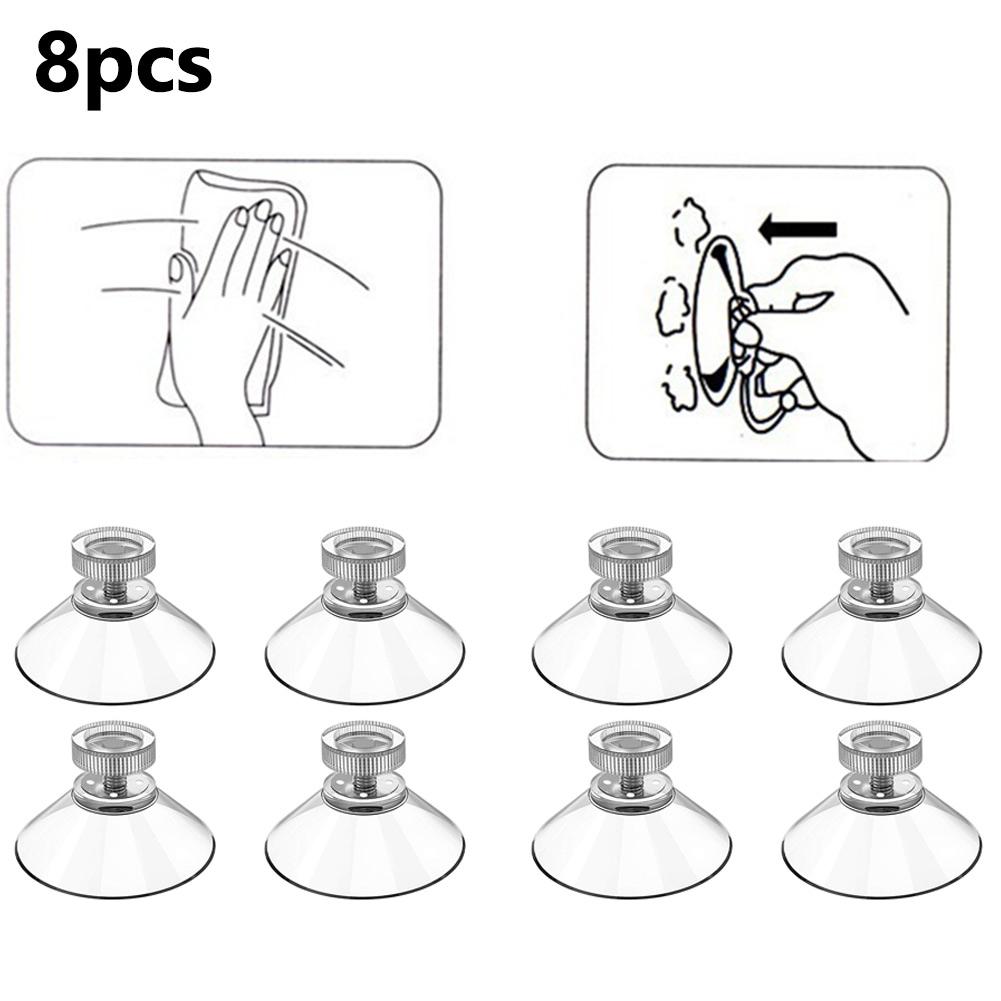 8pcs