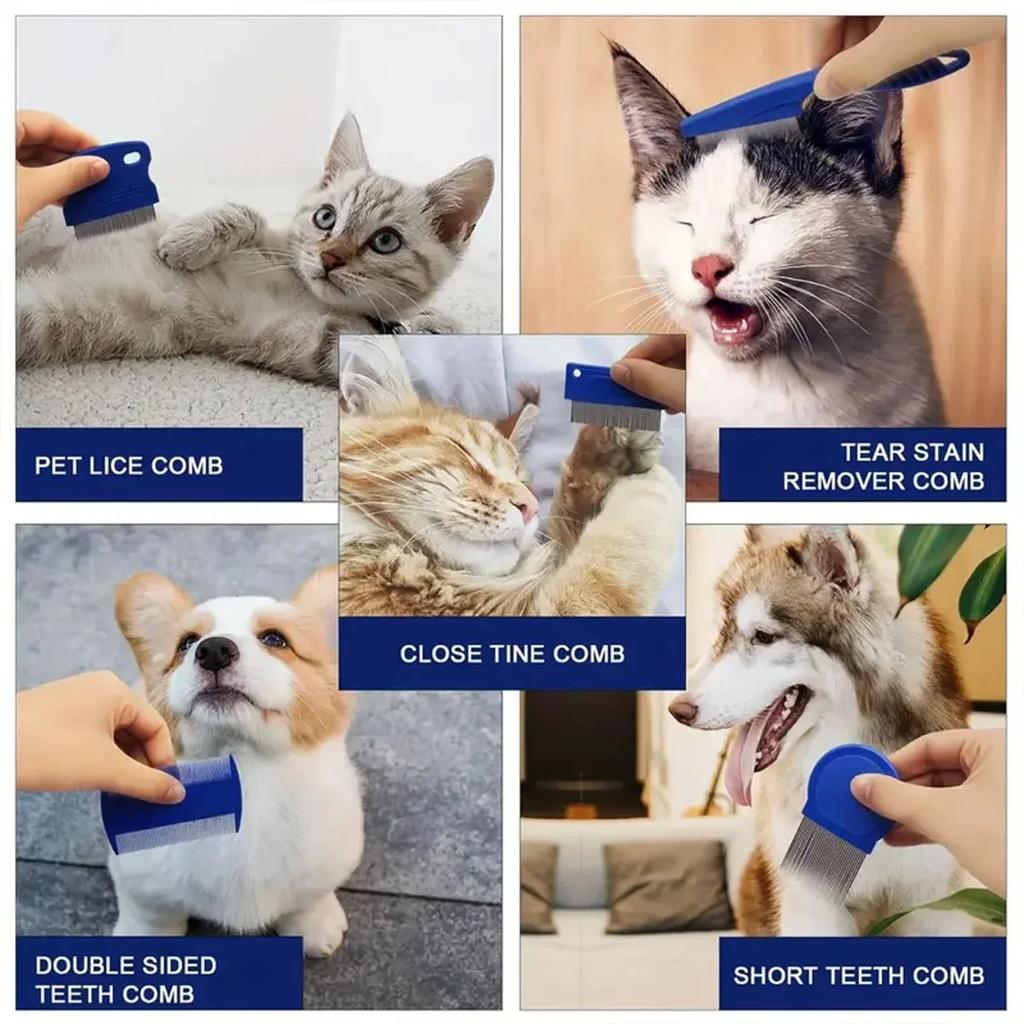 PET LICE COMB

TEAR STAIN REMOVER COMB

CLOSE TINE COMB

DOUBLE SIDED TEETH COMB

SHORT TEETH COMB