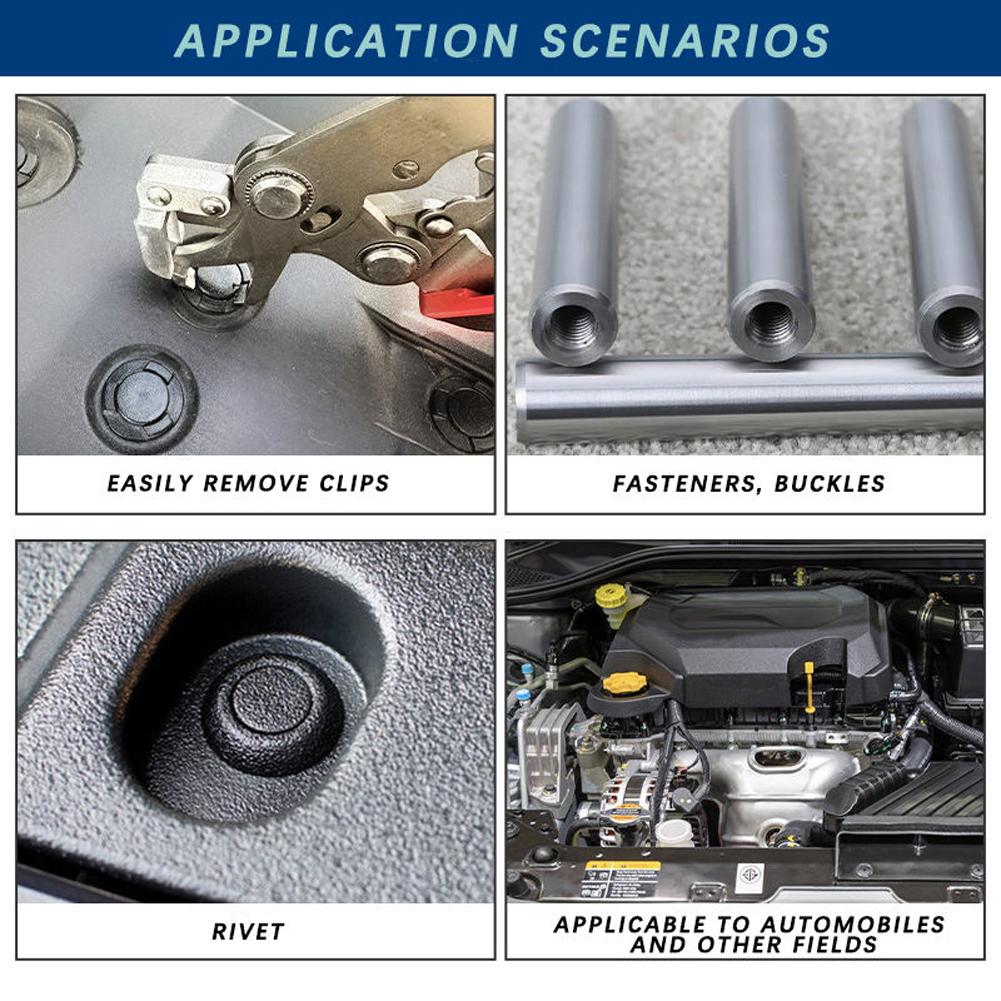 APPLICATION SCENARIOS

EASILY REMOVE CLIPS

FASTENERS, BUCKLES

RIVET

APPLICABLE TO AUTOMOBILES AND OTHER FIELDS