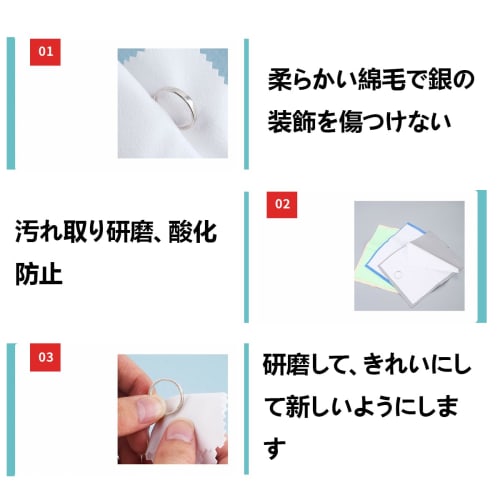 01

柔らかい綿毛で銀の装飾を傷つけない

汚れ取り研磨、酸化防止

02

03

研磨して、きれいにして新しいようにします