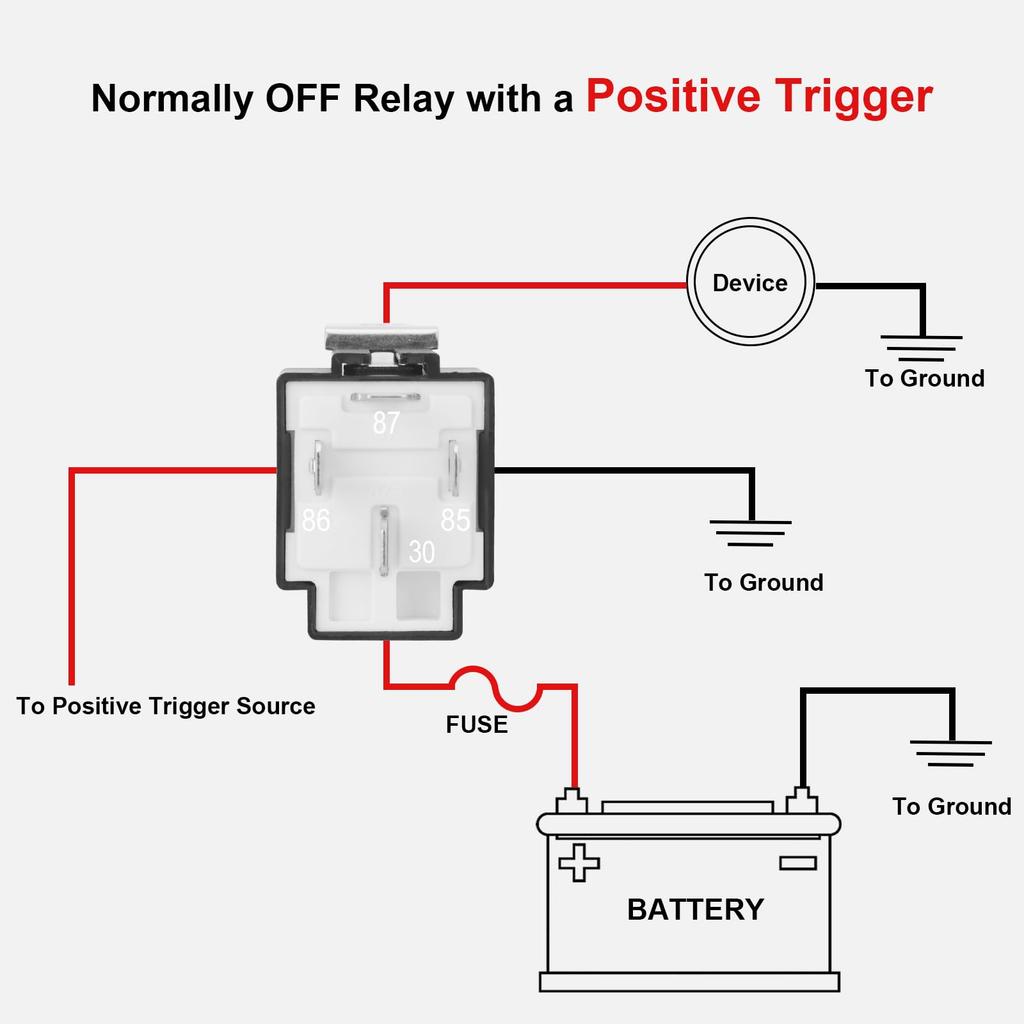 Normally OFF Relay with a Positive Trigger

Device

To Ground

87

86

85

30

To Ground

To Positive Trigger Source

FUSE

To Ground

BATTERY