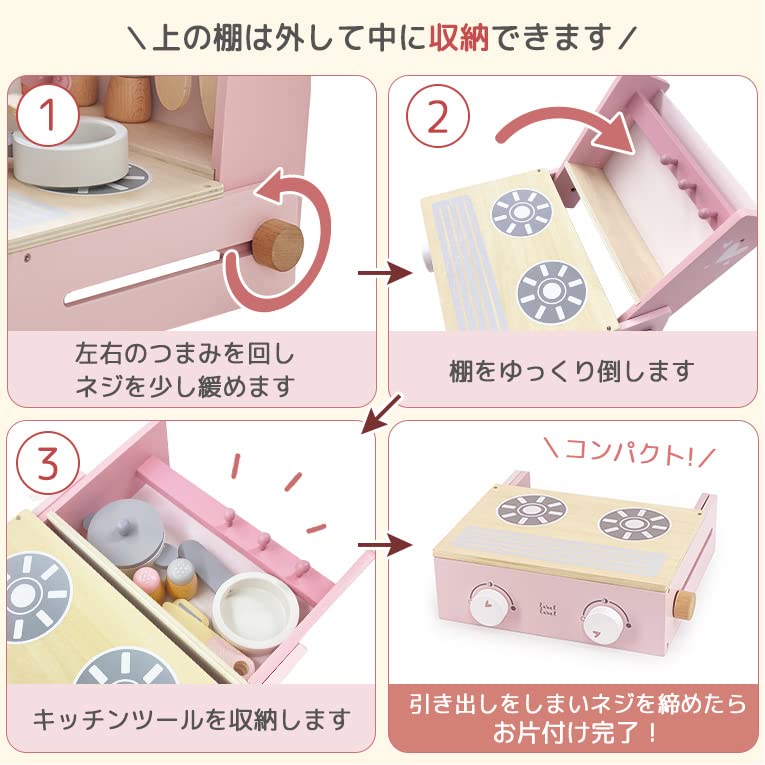 ＼上の棚は外して中に収納できます／

1

左右のつまみを回し
ネジを少し緩めます

2

棚をゆっくり倒します

3

キッチンツールを収納します

＼コンパクト!／

引き出しをしまいネジを締めたら
お片付け完了！