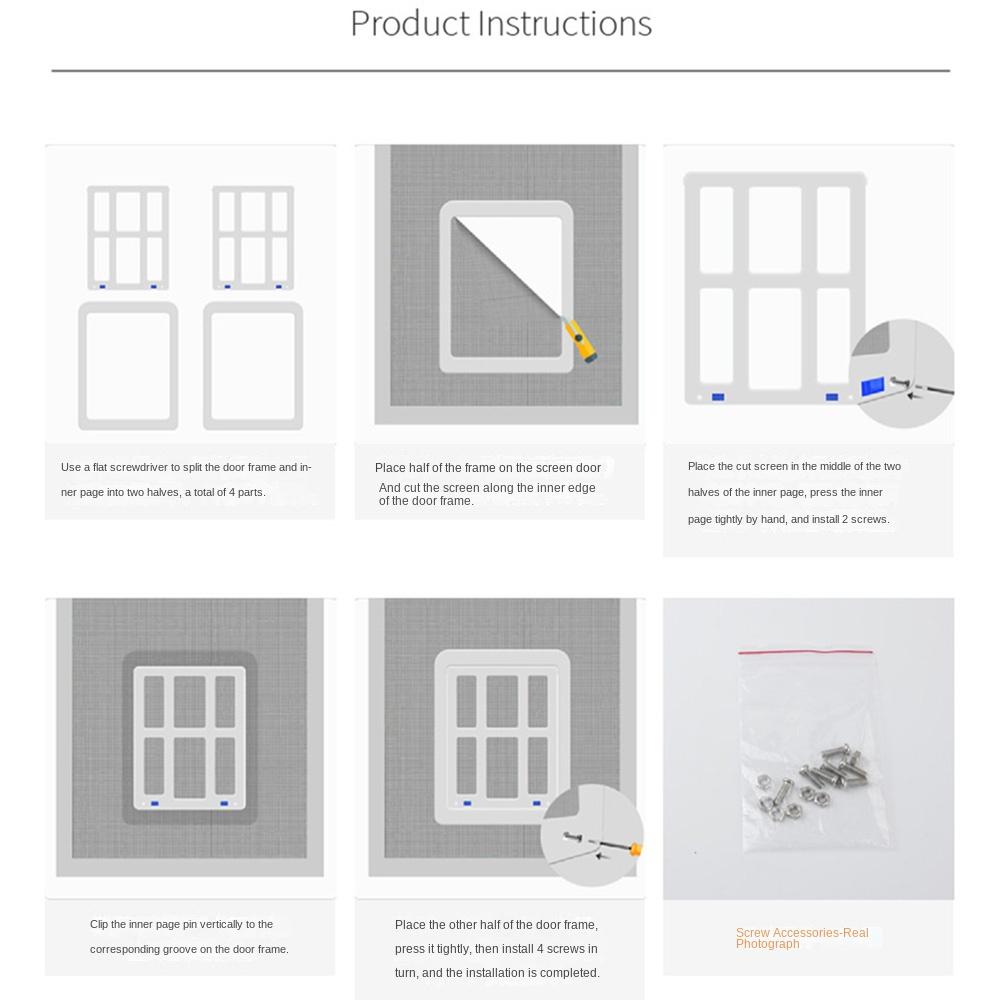 Product Instructions

Use a flat screwdriver to split the door frame and inner page into two halves, a total of 4 parts.

Place half of the frame on the screen door
And cut the screen along the inner edge of the door frame.

Place the cut screen in the middle of the two halves of the inner page, press the inner page tightly by hand, and install 2 screws.

Clip the inner page pin vertically to the corresponding groove on the door frame.

Place the other half of the door frame, press it tightly, then install 4 screws in turn, and the installation is completed.

Screw Accessories-Real Photograph