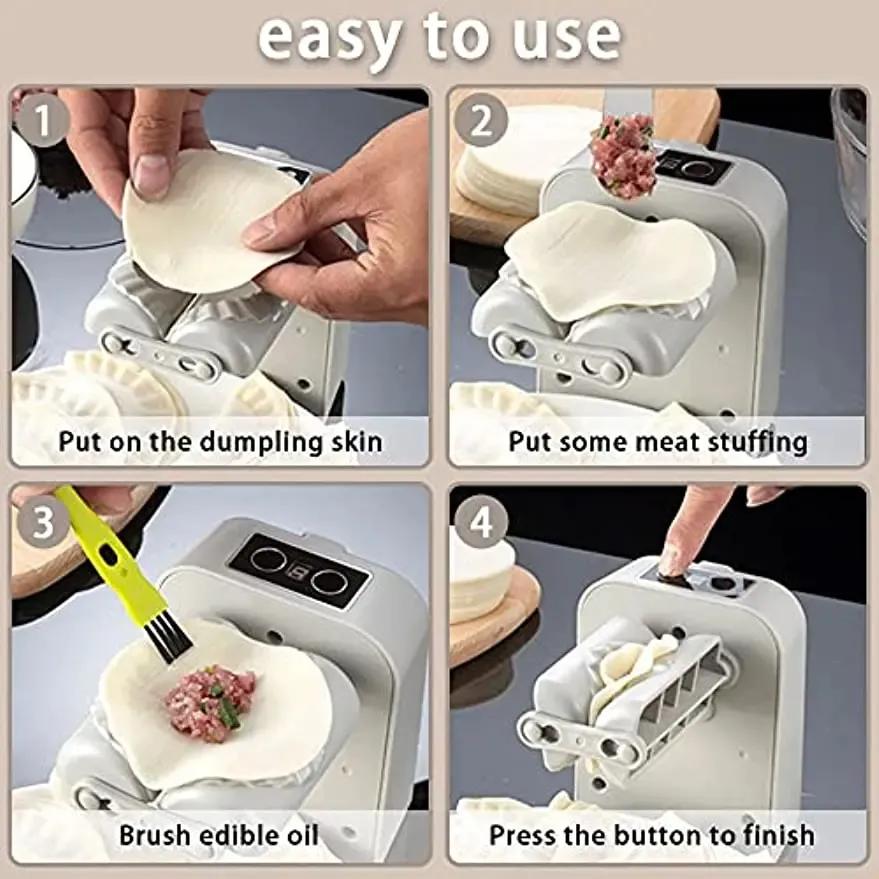 easy to use

1

Put on the dumpling skin

2

Put some meat stuffing

3

Brush edible oil

4

Press the button to finish