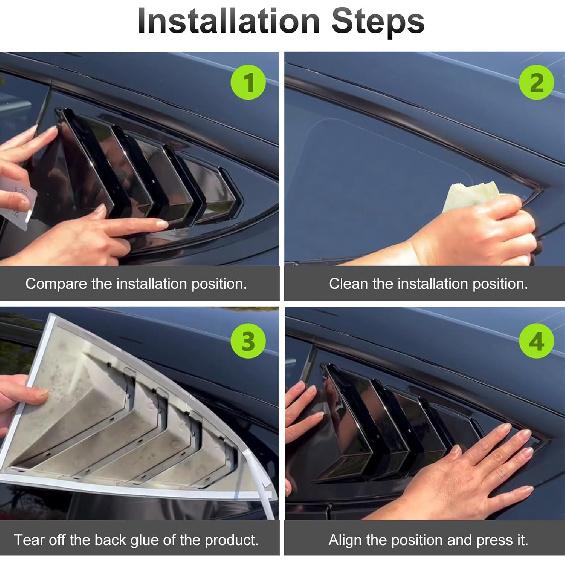 Installation Steps

1

Compare the installation position.

2

Clean the installation position.

3

Tear off the back glue of the product.

4

Align the position and press it.