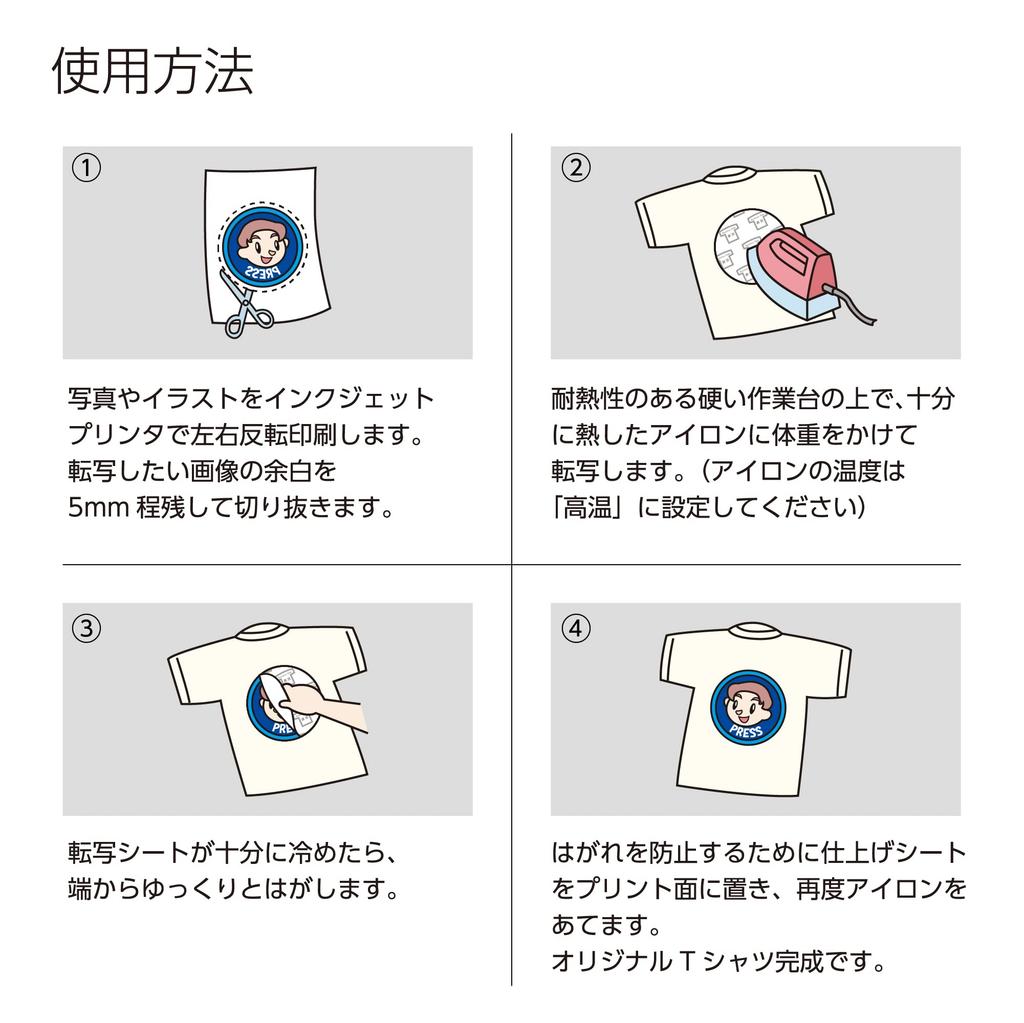 使用方法

①

PRESS

写真やイラストをインクジェットプリンタで左右反転印刷します。転写したい画像の余白を5mm 程残して切り抜きます。

②

耐熱性のある硬い作業台の上で、十分に熱したアイロンに体重をかけて転写します。（アイロンの温度は「高温」に設定してください）

③

PRESS

転写シートが十分に冷めたら、端からゆっくりとはがします。

④

PRESS

はがれを防止するために仕上げシートをプリント面に置き、再度アイロンをあてます。
オリジナル T シャツ完成です。