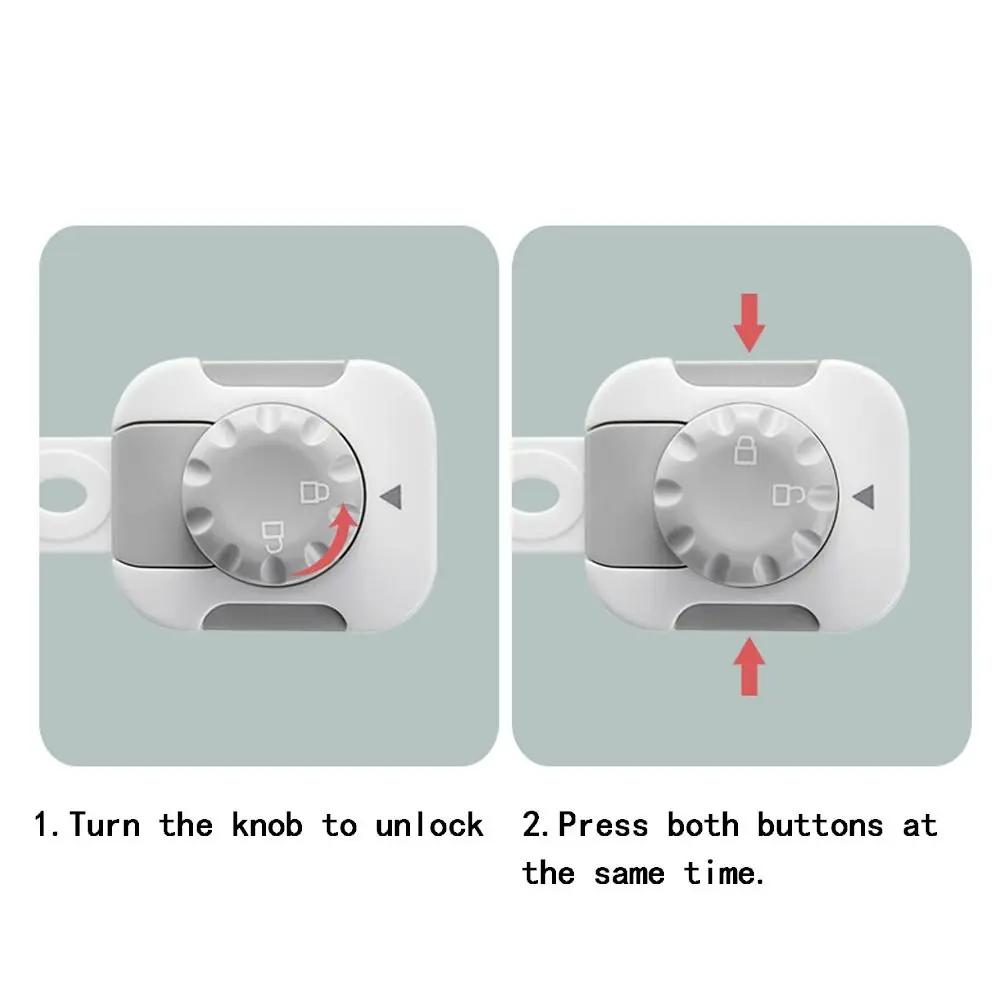 1. Turn the knob to unlock

2. Press both buttons at the same time.