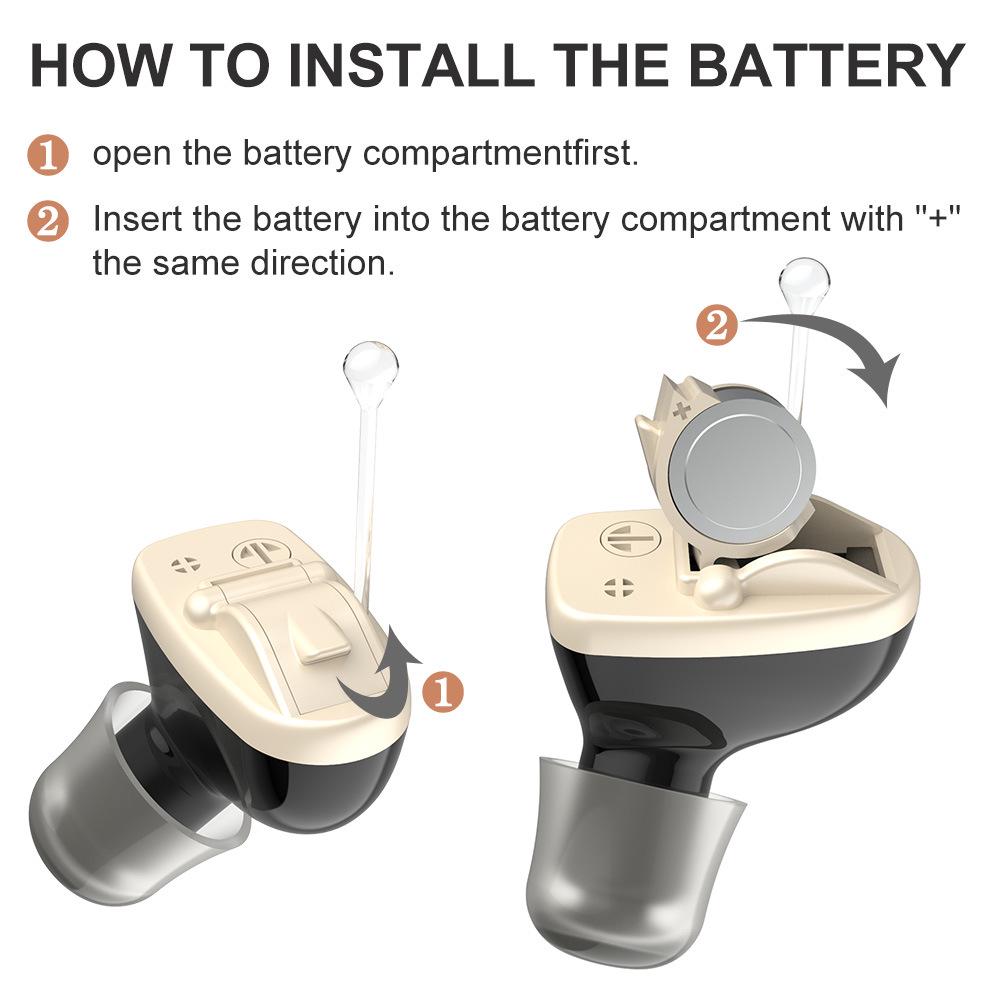 HOW TO INSTALL THE BATTERY

1 open the battery compartmentfirst.

2 Insert the battery into the battery compartment with "+" the same direction.

2

+

1