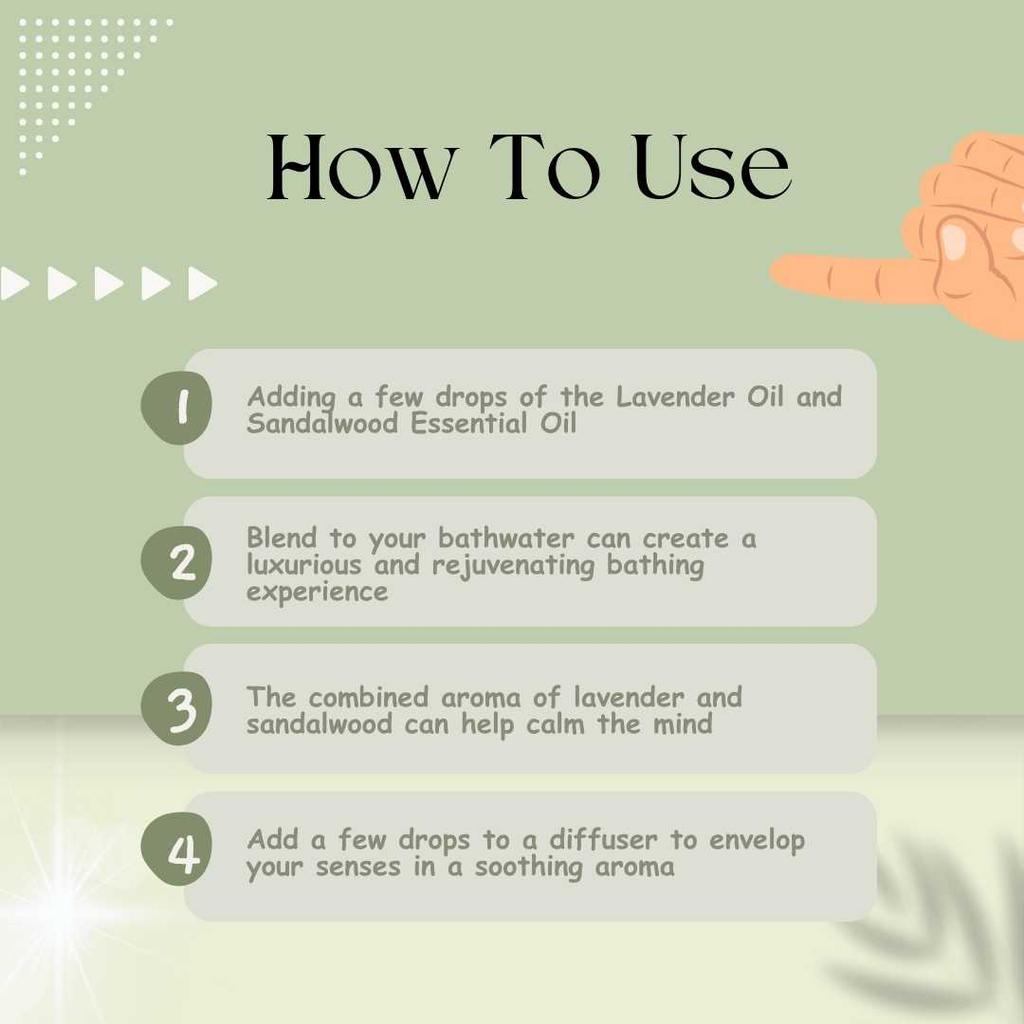 How To Use

1 Adding a few drops of the Lavender Oil and Sandalwood Essential Oil

2 Blend to your bathwater can create a luxurious and rejuvenating bathing experience

3 The combined aroma of lavender and sandalwood can help calm the mind

4 Add a few drops to a diffuser to envelop your senses in a soothing aroma