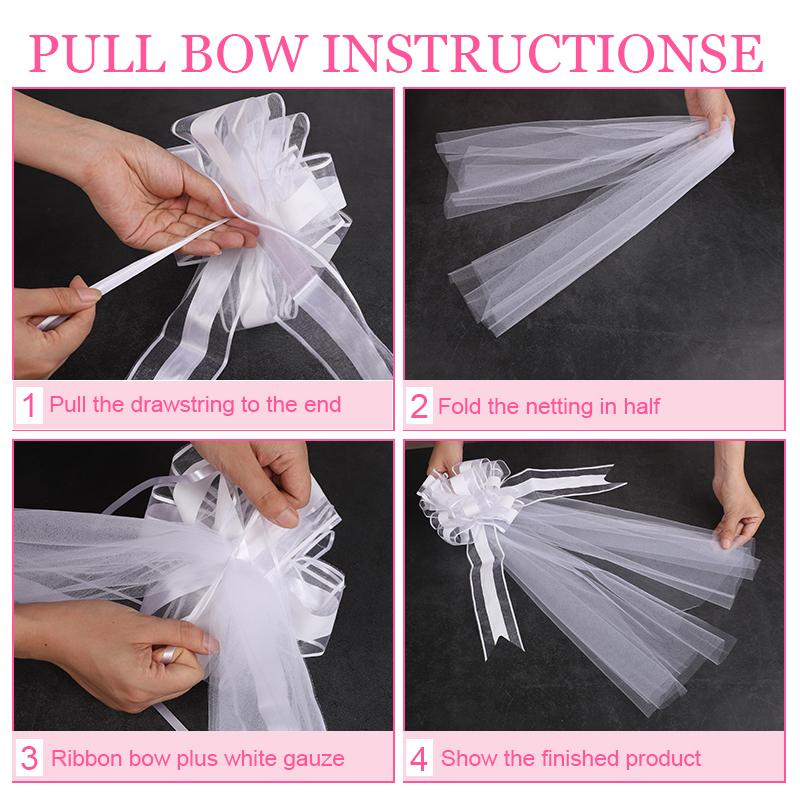 PULL BOW INSTRUCTIONSE

1 Pull the drawstring to the end

2 Fold the netting in half

3 Ribbon bow plus white gauze

4 Show the finished product