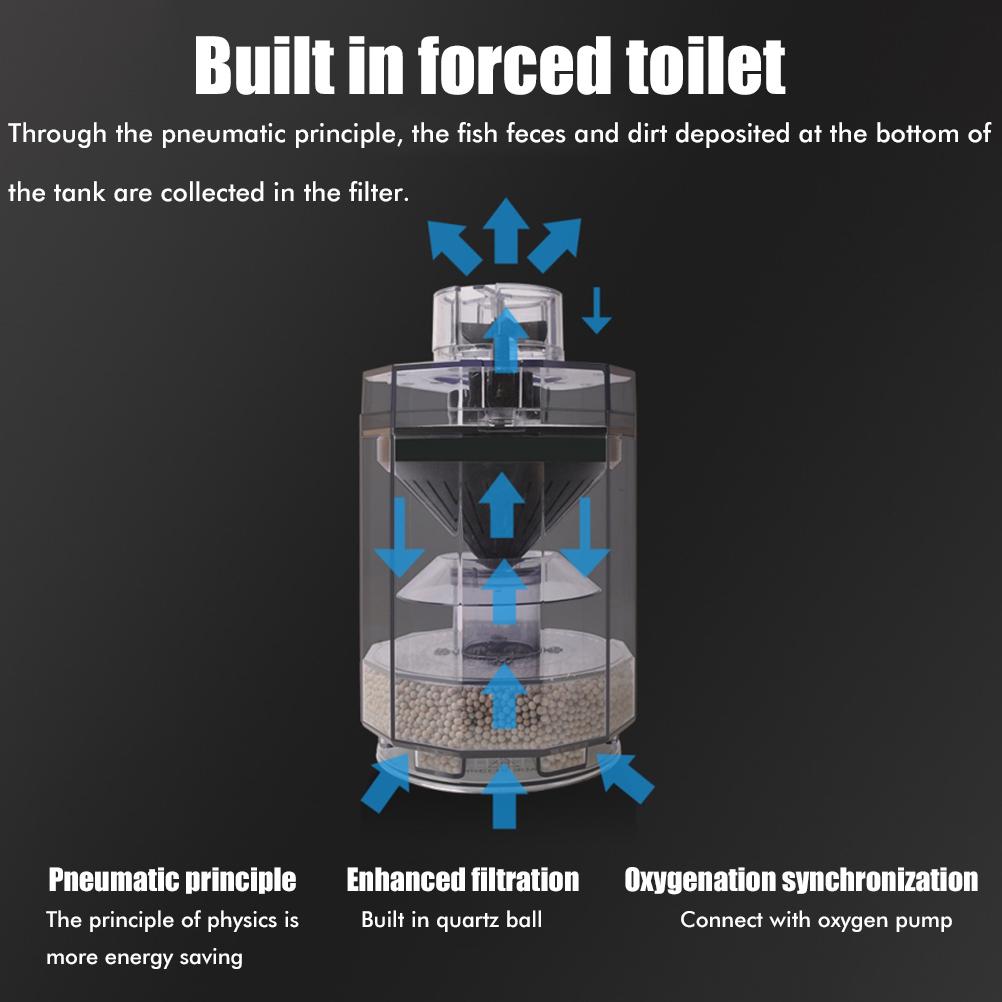 Built in forced toilet

Through the pneumatic principle, the fish feces and dirt deposited at the bottom of the tank are collected in the filter.

Pneumatic principle
The principle of physics is more energy saving

Enhanced filtration
Built in quartz ball

Oxygenation synchronization
Connect with oxygen pump