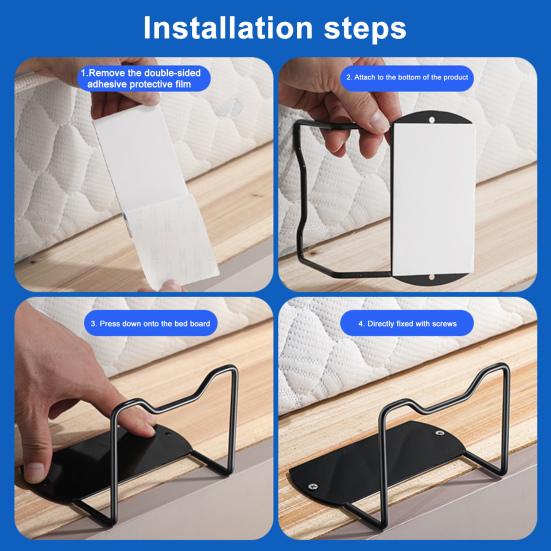 Installation steps

1.Remove the double-sided adhesive protective film

2. Attach to the bottom of the product

3. Press down onto the bed board

4. Directly fixed with screws