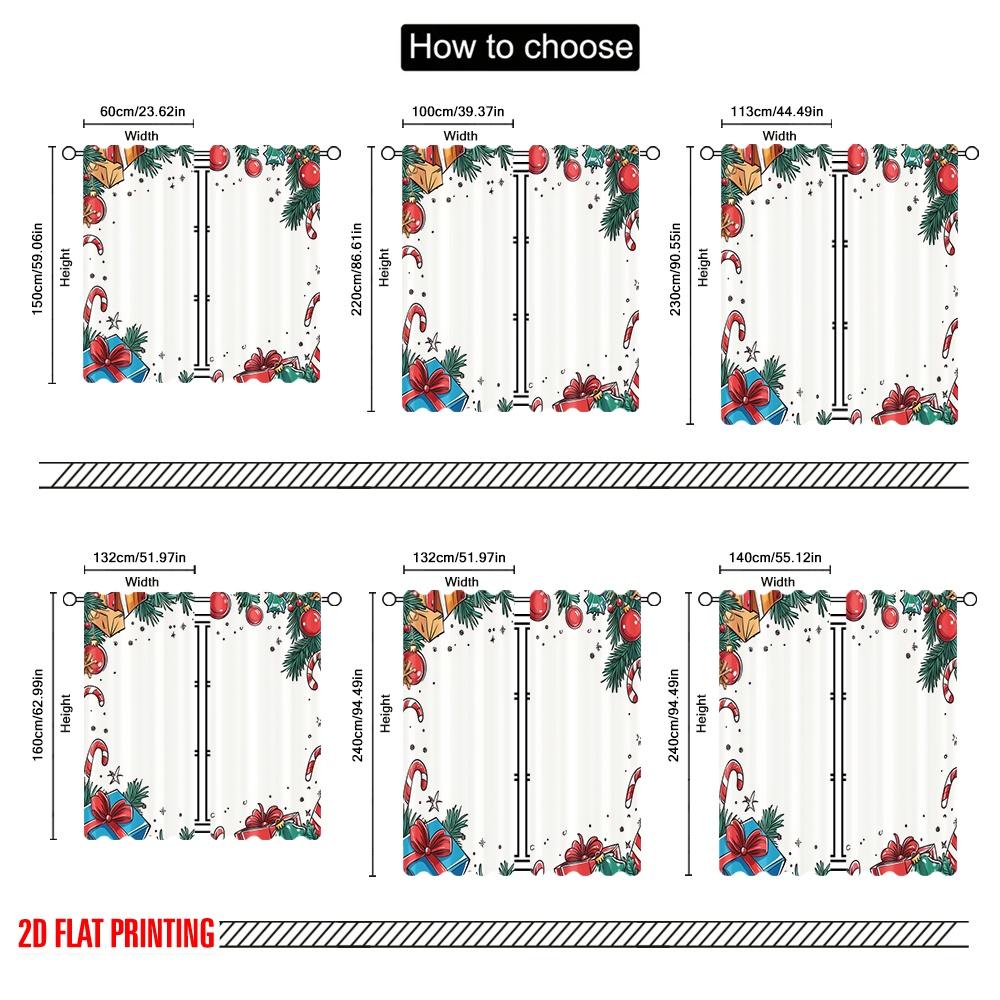 How to choose

60cm/23.62in
Width
150cm/59.06in
Height

100cm/39.37in
Width
220cm/86.61in
Height

113cm/44.49in
Width
230cm/90.55in
Height

132cm/51.97in
Width
160cm/62.99in
Height

132cm/51.97in
Width
240cm/94.49in
Height

140cm/55.12in
Width
240cm/94.49in
Height

2D FLAT PRINTING