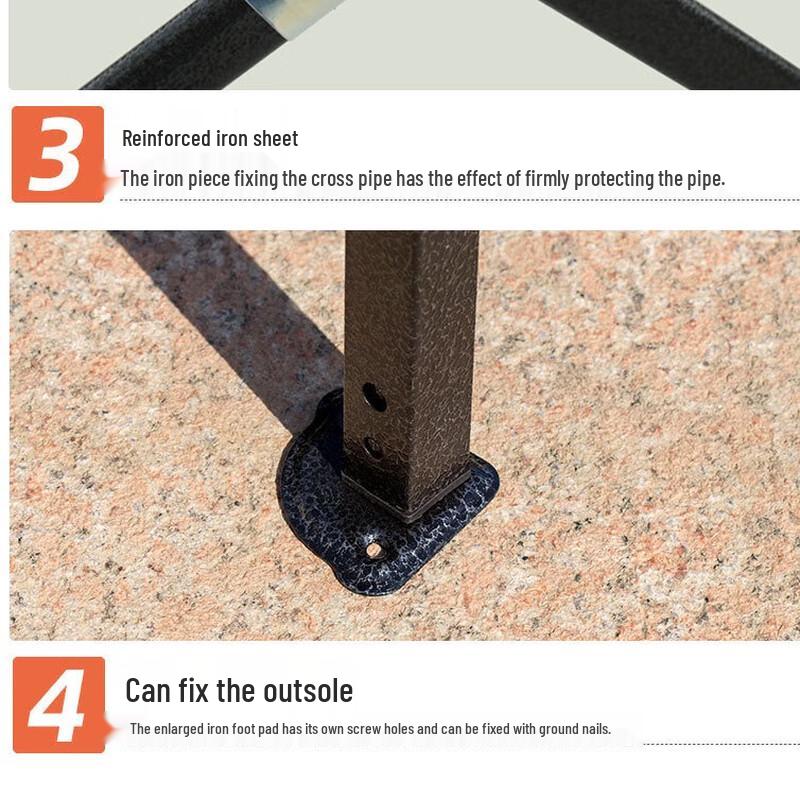 3

Reinforced iron sheet

The iron piece fixing the cross pipe has the effect of firmly protecting the pipe.

4

Can fix the outsole

The enlarged iron foot pad has its own screw holes and can be fixed with ground nails.