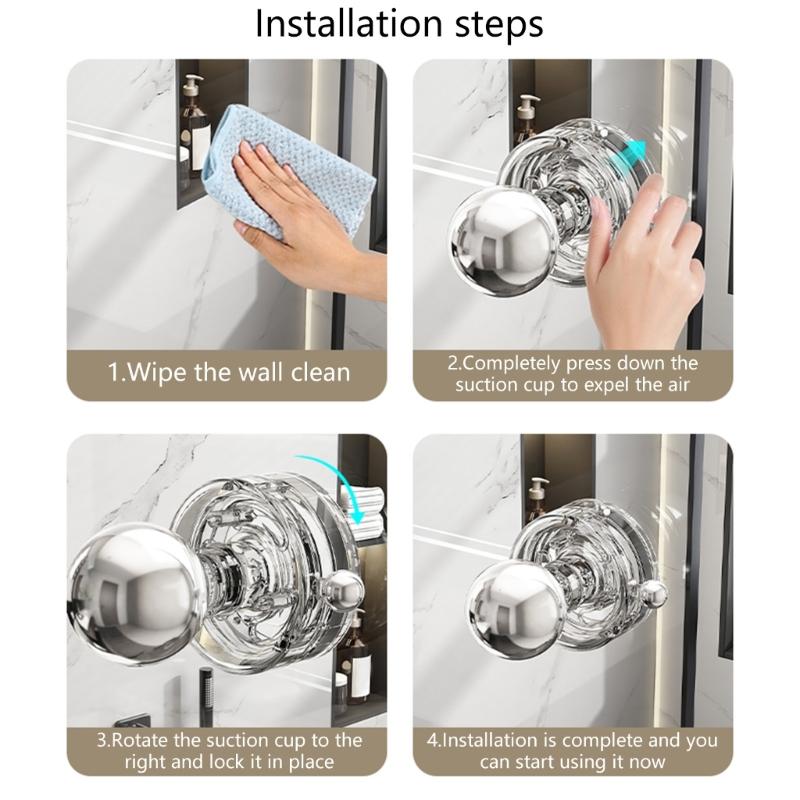 Installation steps

1.Wipe the wall clean

2.Completely press down the suction cup to expel the air

3.Rotate the suction cup to the right and lock it in place

4.Installation is complete and you can start using it now