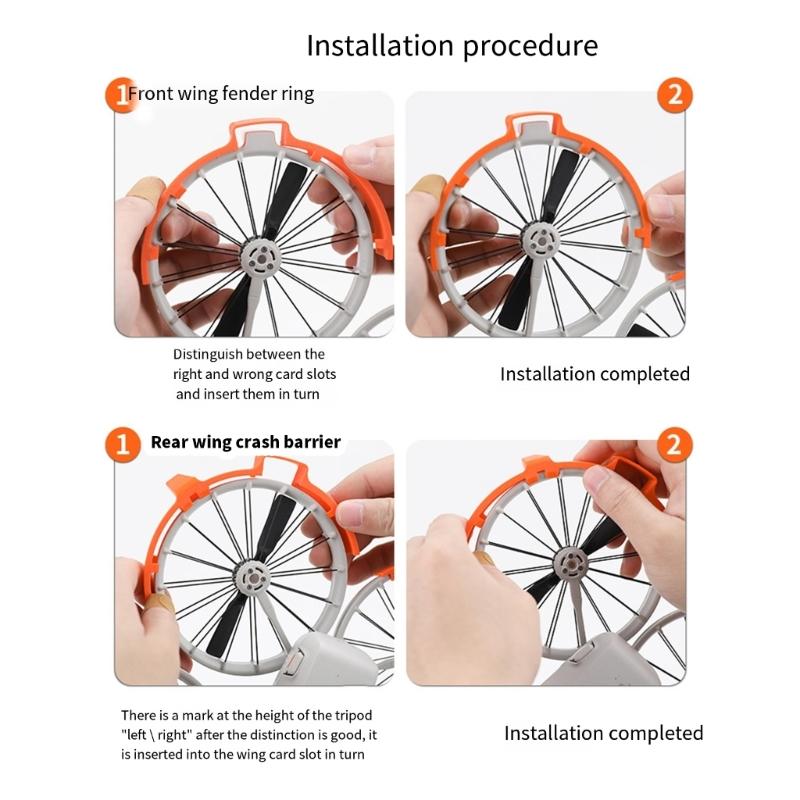 Installation procedure

1 Front wing fender ring

2

Distinguish between the right and wrong card slots and insert them in turn

Installation completed

1 Rear wing crash barrier

2

There is a mark at the height of the tripod "left \ right" after the distinction is good, it is inserted into the wing card slot in turn

Installation completed