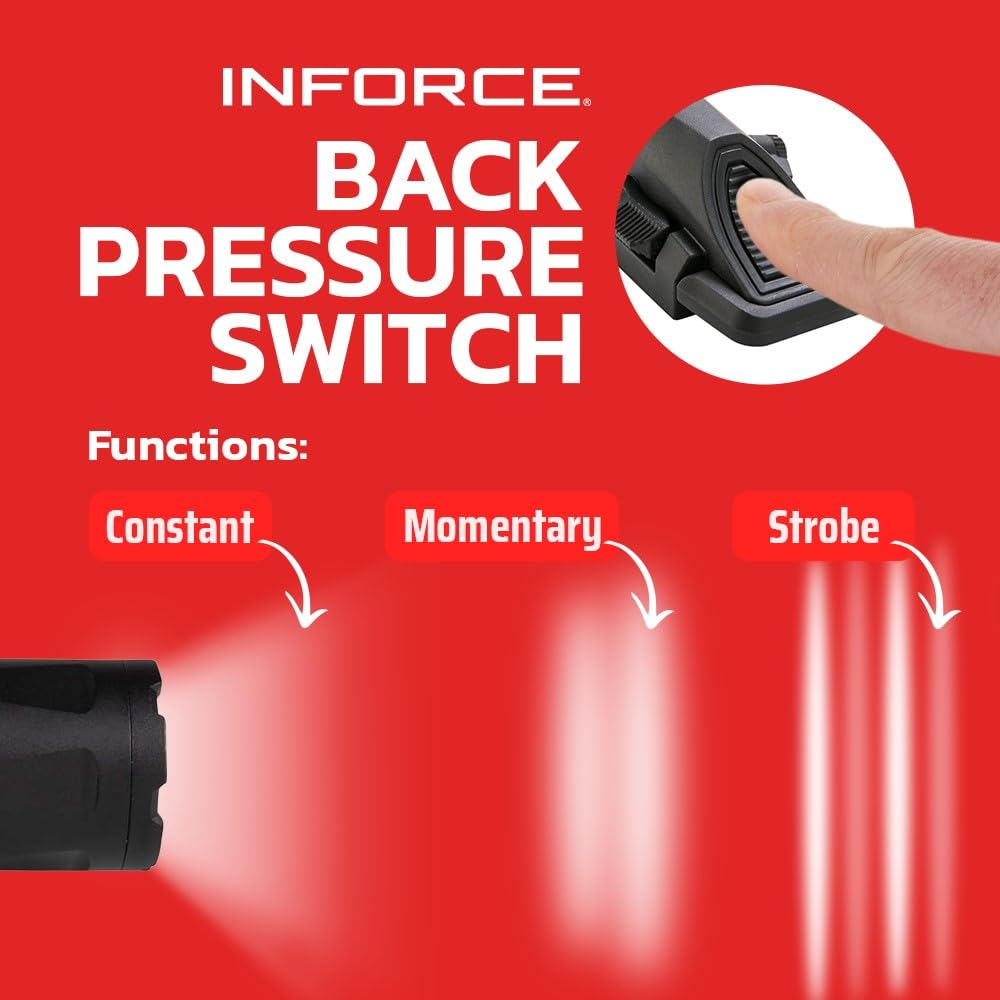 INFORCE®

BACK PRESSURE SWITCH

Functions:

Constant

Momentary

Strobe