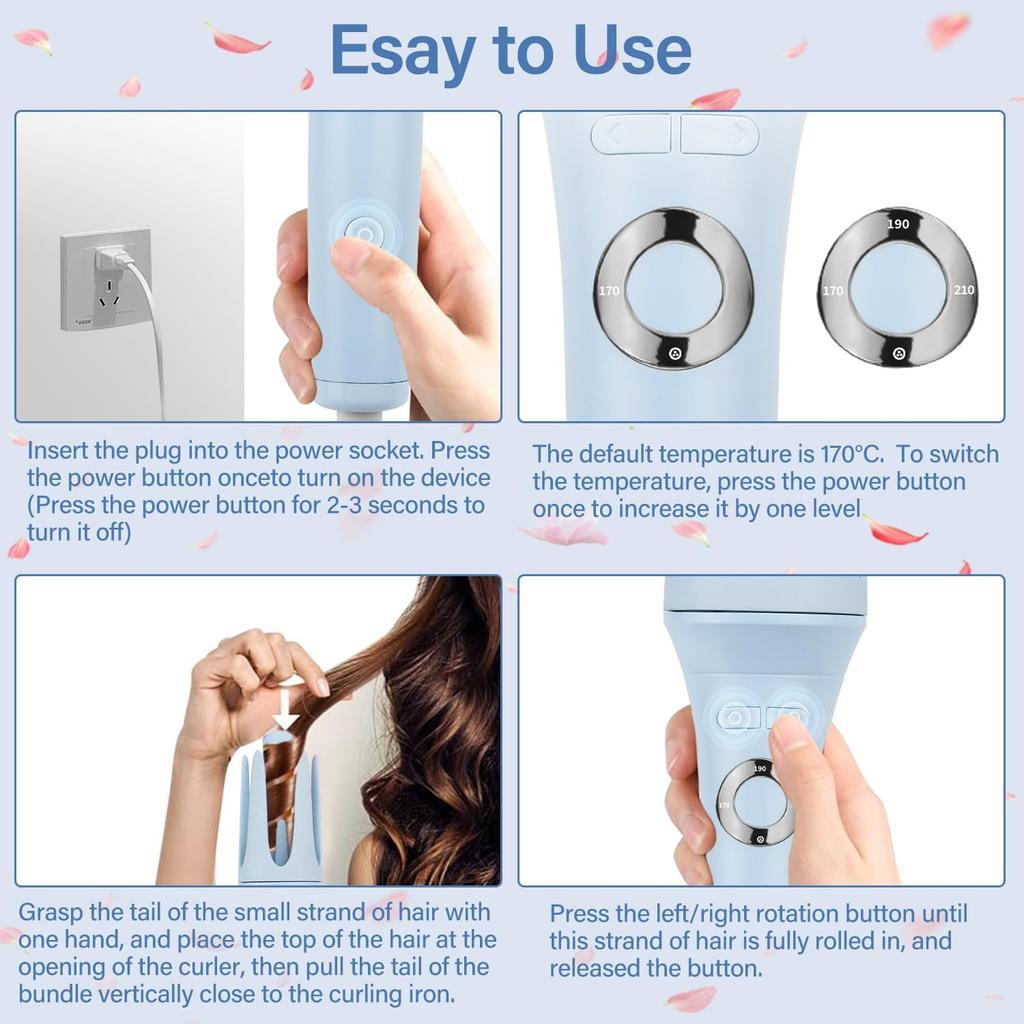 Esay to Use

170

190

170

210

Insert the plug into the power socket. Press the power button onceto turn on the device (Press the power button for 2-3 seconds to turn it off)

The default temperature is 170°C. To switch the temperature, press the power button once to increase it by one level

190

170

Grasp the tail of the small strand of hair with one hand, and place the top of the hair at the opening of the curler, then pull the tail of the bundle vertically close to the curling iron.

Press the left/right rotation button until this strand of hair is fully rolled in, and released the button.