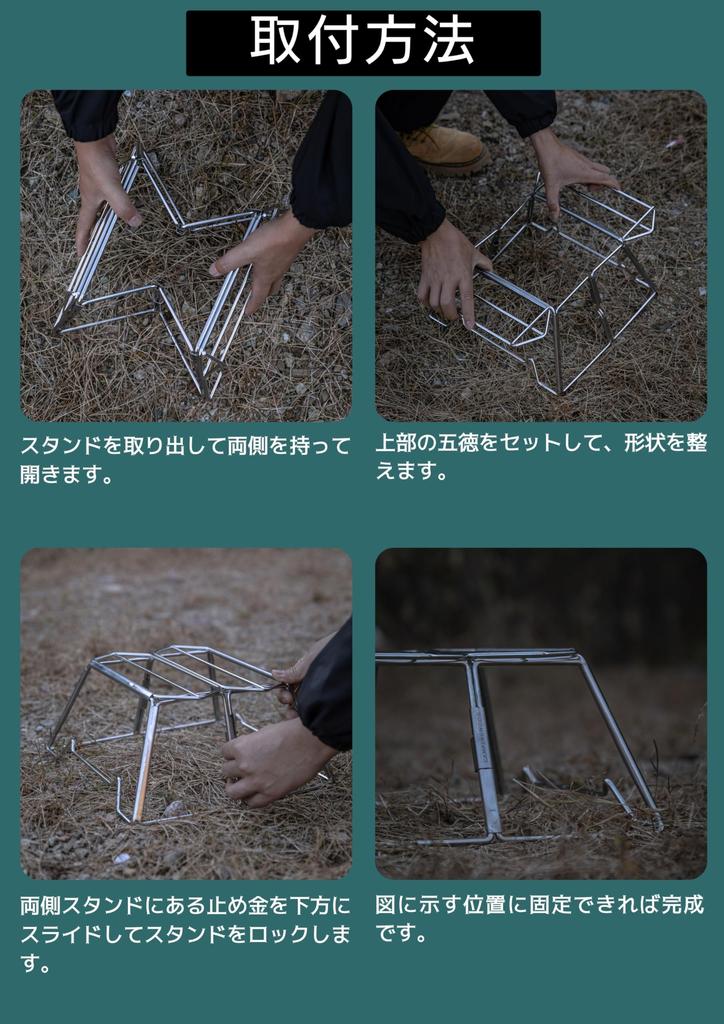 取付方法

スタンドを取り出して両側を持って開きます。

上部の五徳をセットして、形状を整えます。

両側スタンドにある止め金を下方にスライドしてスタンドをロックします。

図に示す位置に固定できれば完成です。