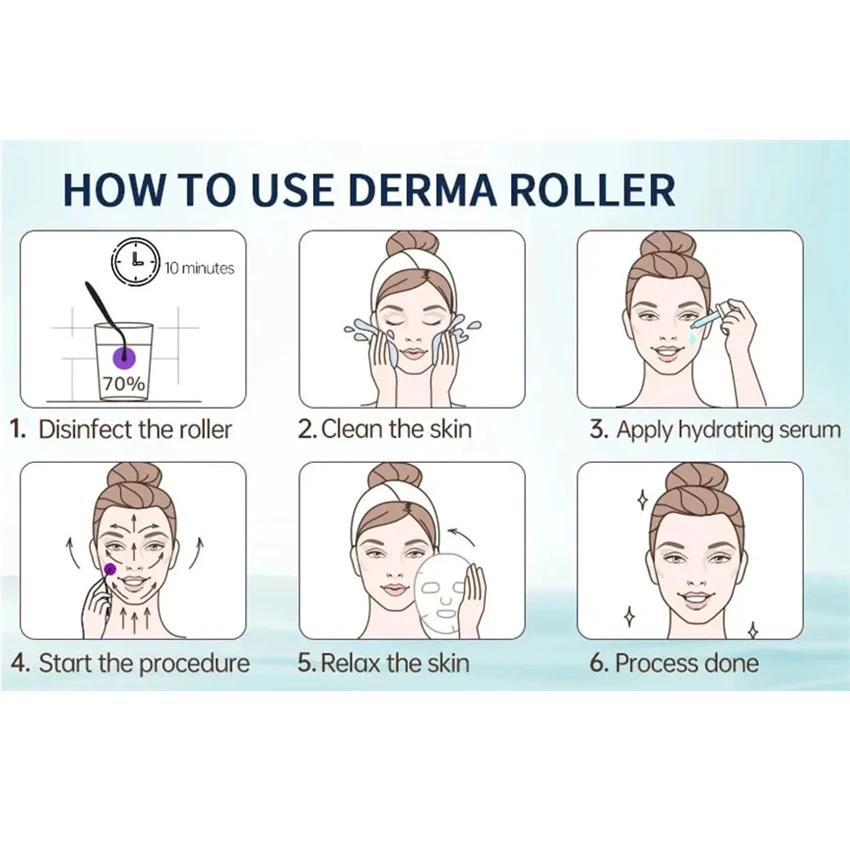 HOW TO USE DERMA ROLLER

10 minutes

70%

1. Disinfect the roller

2. Clean the skin

3. Apply hydrating serum

4. Start the procedure

5. Relax the skin

6. Process done