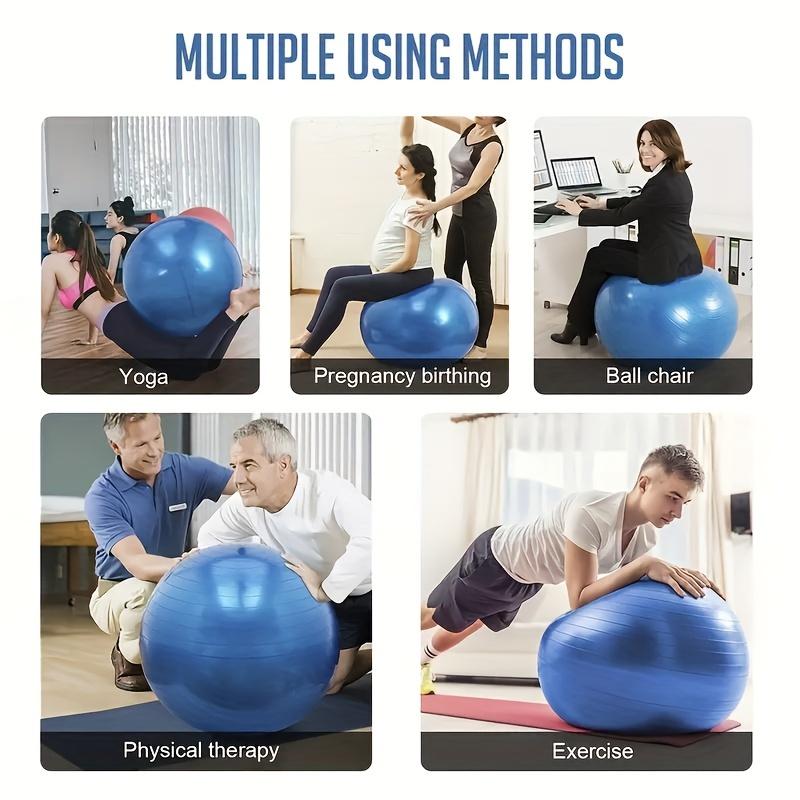 MULTIPLE USING METHODS

Yoga

Pregnancy birthing

Ball chair

Physical therapy

Exercise