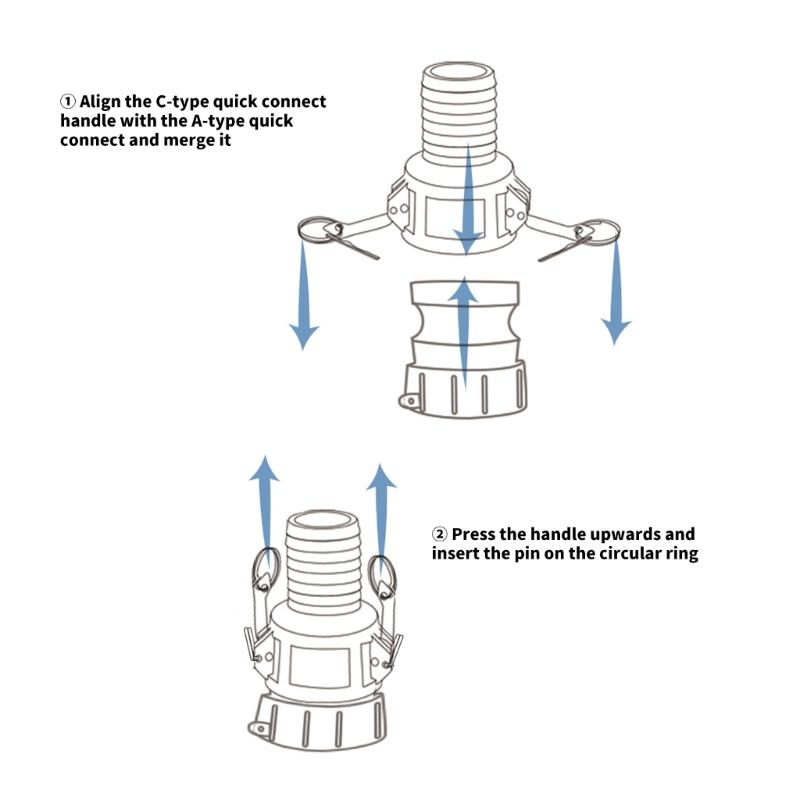 ① Align the C-type quick connect handle with the A-type quick connect and merge it

② Press the handle upwards and insert the pin on the circular ring