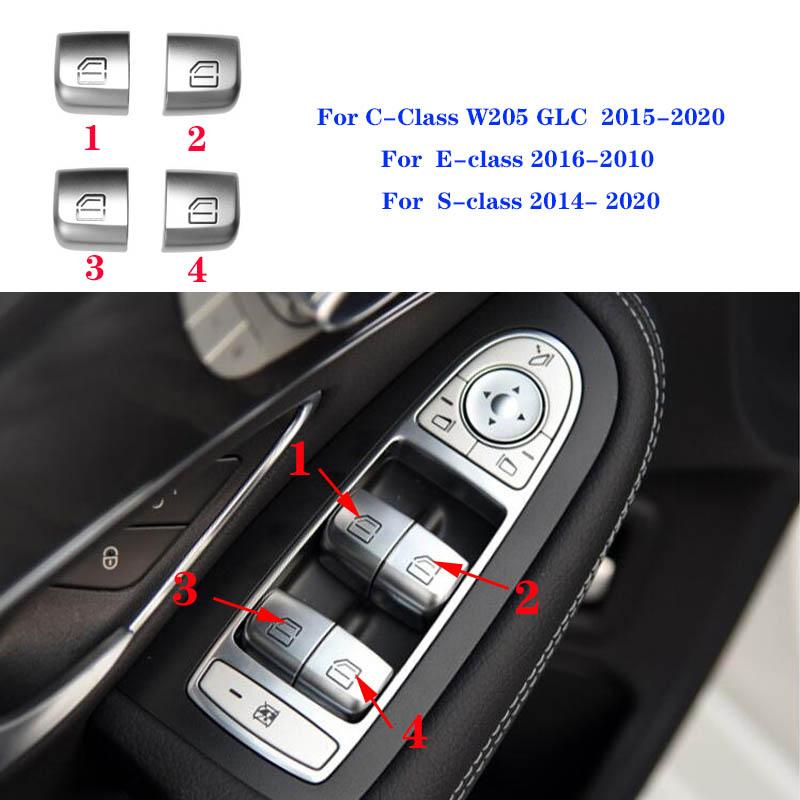 1 2
3 4

For C-Class W205 GLC 2015-2020
For E-class 2016-2010
For S-class 2014- 2020

1
2
3
4