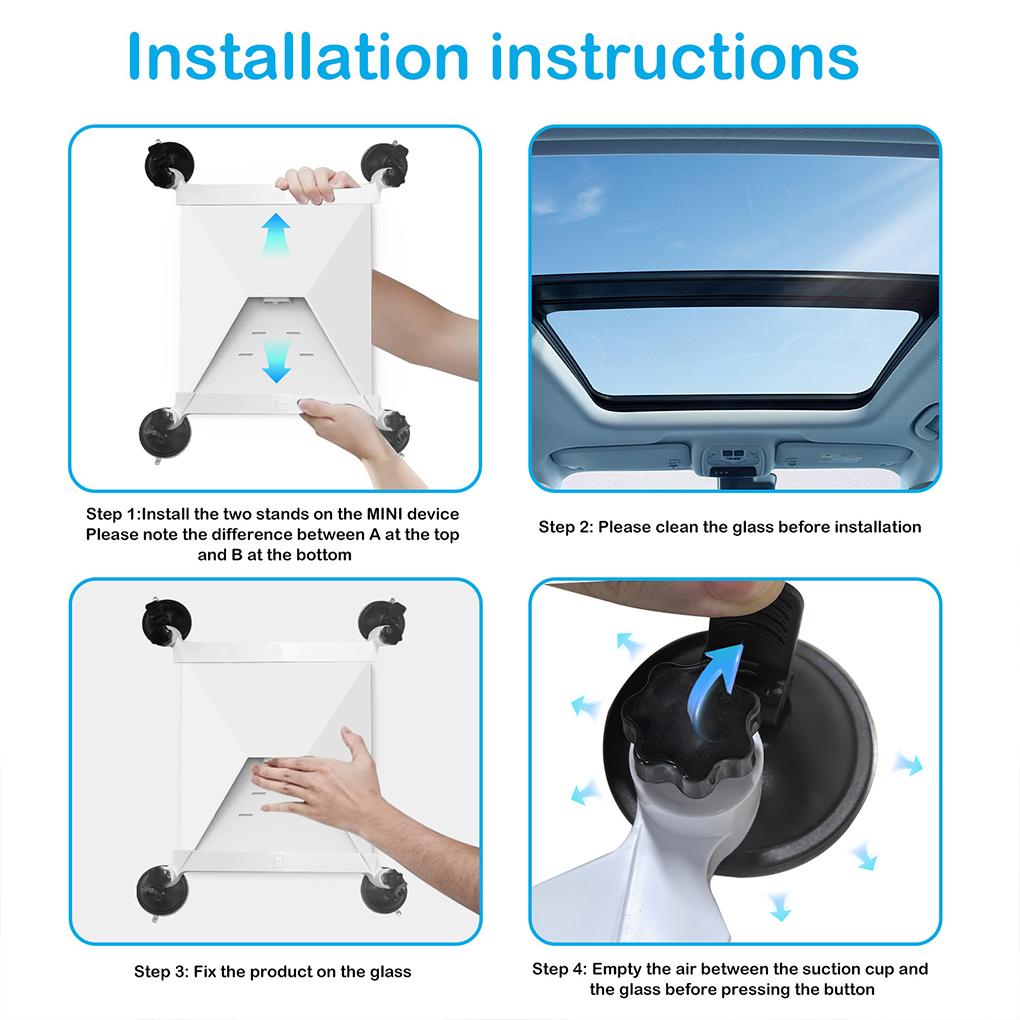 Installation instructions

Step 1:Install the two stands on the MINI device
Please note the difference between A at the top and B at the bottom

Step 2: Please clean the glass before installation

Step 3: Fix the product on the glass

Step 4: Empty the air between the suction cup and the glass before pressing the button