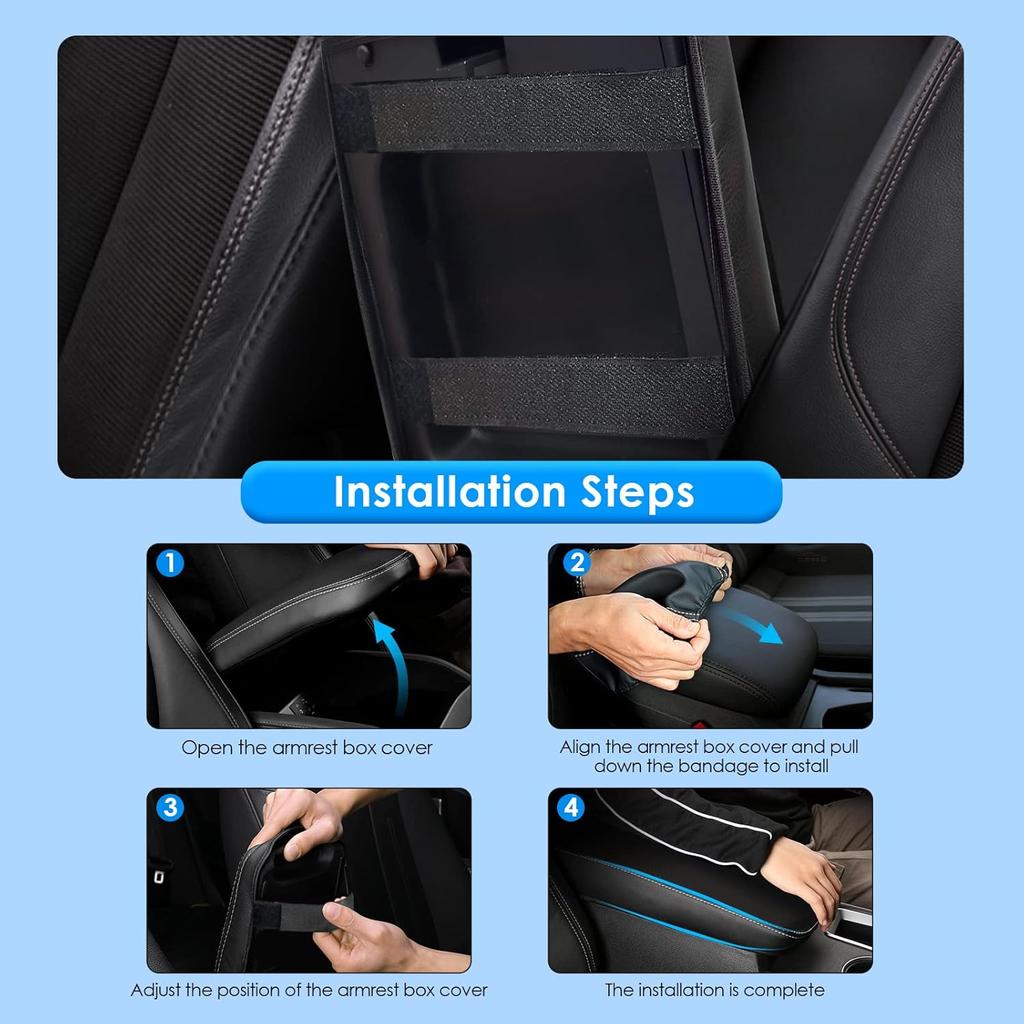 Installation Steps

1

Open the armrest box cover

2

Align the armrest box cover and pull down the bandage to install

3

Adjust the position of the armrest box cover

4

The installation is complete