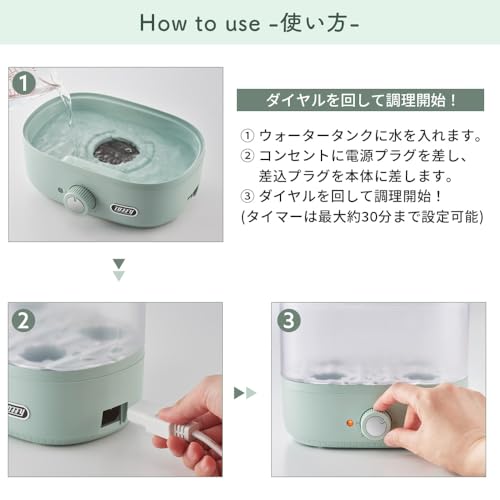 How to use -使い方-

1

ダイヤルを回して調理開始！

① ウォータータンクに水を入れます。
② コンセントに電源プラグを差し、差込プラグを本体に差します。
③ ダイヤルを回して調理開始！
(タイマーは最大約30分まで設定可能)

Toffy

2

Toffy

3