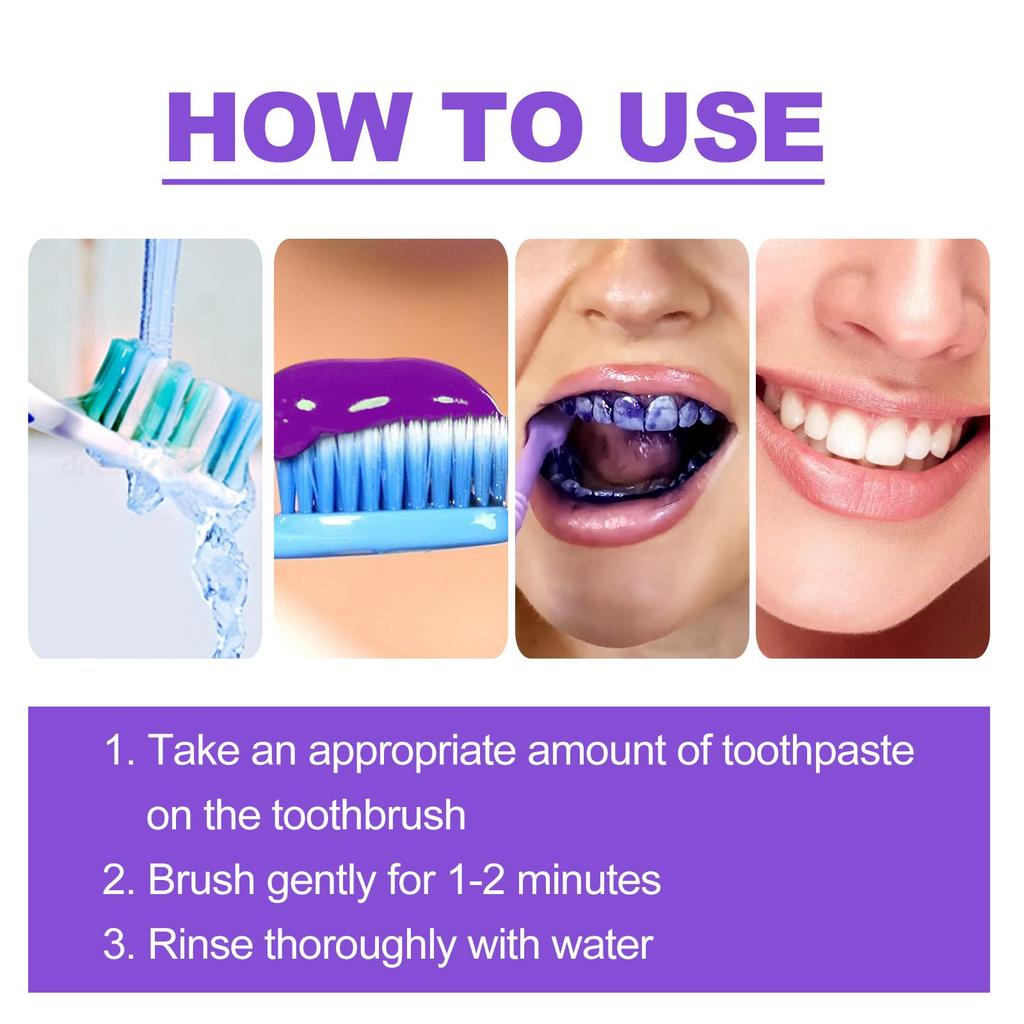 HOW TO USE

1. Take an appropriate amount of toothpaste on the toothbrush
2. Brush gently for 1-2 minutes
3. Rinse thoroughly with water