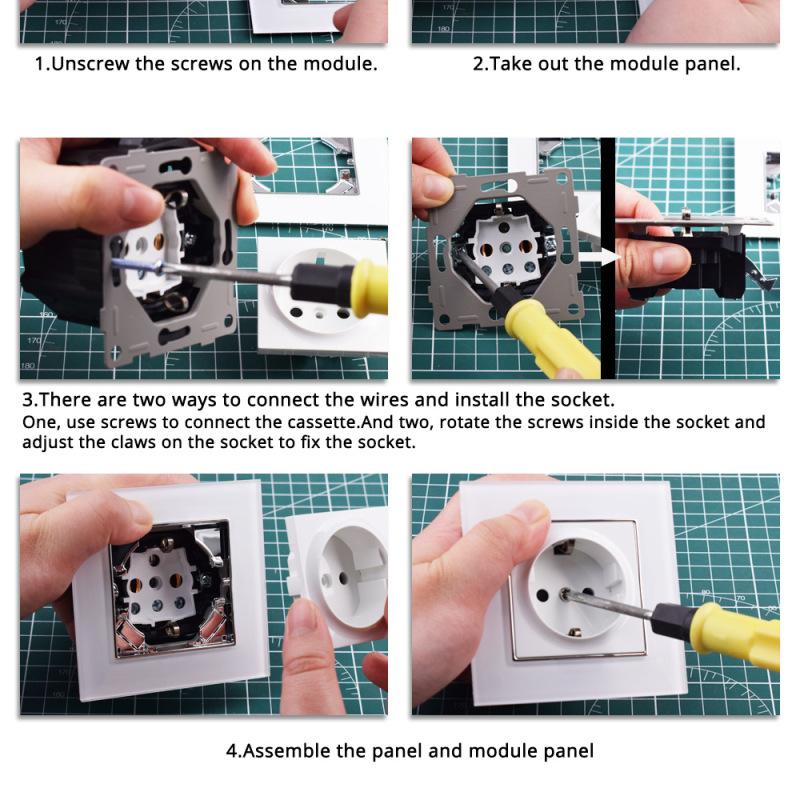 1.Unscrew the screws on the module.

2.Take out the module panel.

3.There are two ways to connect the wires and install the socket.
One, use screws to connect the cassette.And two, rotate the screws inside the socket and adjust the claws on the socket to fix the socket.

4.Assemble the panel and module panel