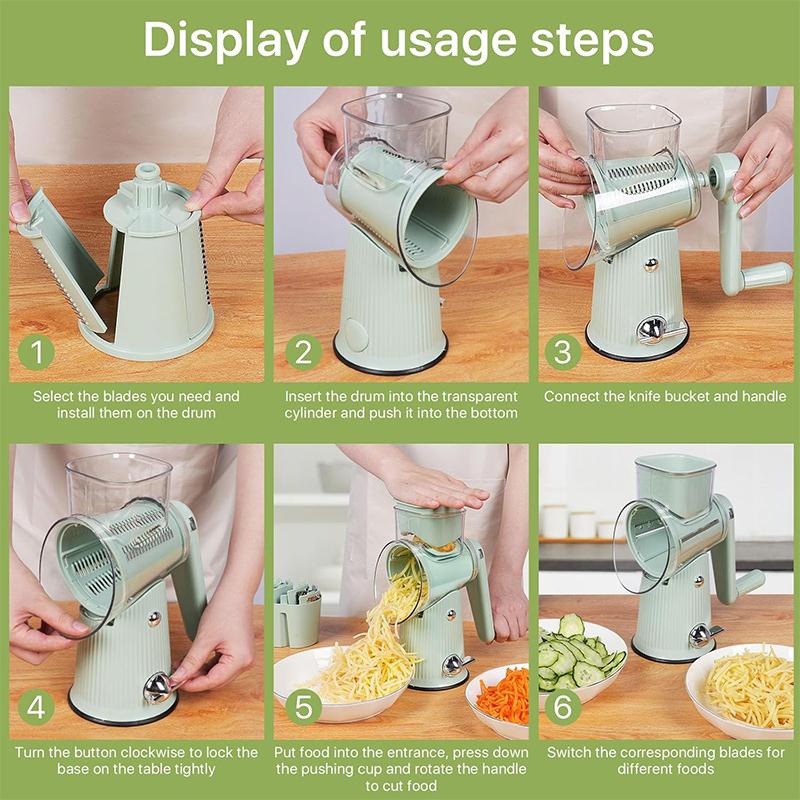 Display of usage steps

1

Select the blades you need and install them on the drum

2

Insert the drum into the transparent cylinder and push it into the bottom

3

Connect the knife bucket and handle

4

Turn the button clockwise to lock the base on the table tightly

5

Put food into the entrance, press down the pushing cup and rotate the handle to cut food

6

Switch the corresponding blades for different foods