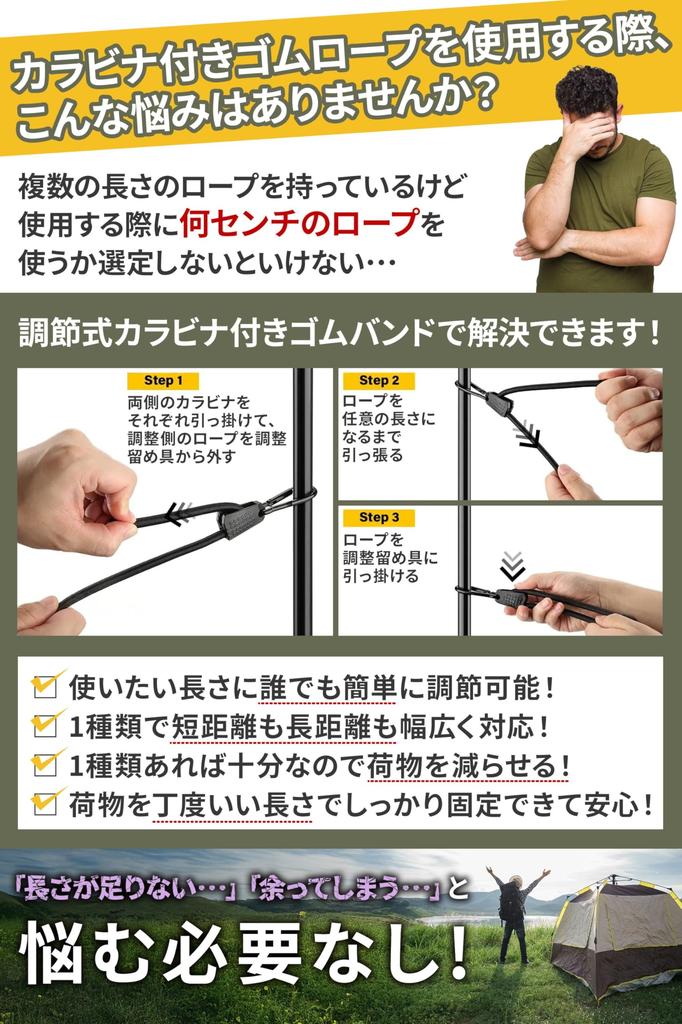 カラビナ付きゴムロープを使用する際、こんな悩みはありませんか？

複数の長さのロープを持っているけど使用する際に何センチのロープを使うか選定しないといけない…

調節式カラビナ付きゴムバンドで解決できます！

Step 1
両側のカラビナをそれぞれ引っ掛けて、調整側のロープを調整留め具から外す

Step 2
ロープを任意の長さになるまで引っ張る

Step 3
ロープを調整留め具に引っ掛ける

使いたい長さに誰でも簡単に調節可能！
1種類で短距離も長距離も幅広く対応！
1種類あれば十分なので荷物を減らせる！
荷物を丁度いい長さでしっかり固定できて安心！

「長さが足りない…」「余ってしまう…」と
悩む必要なし！