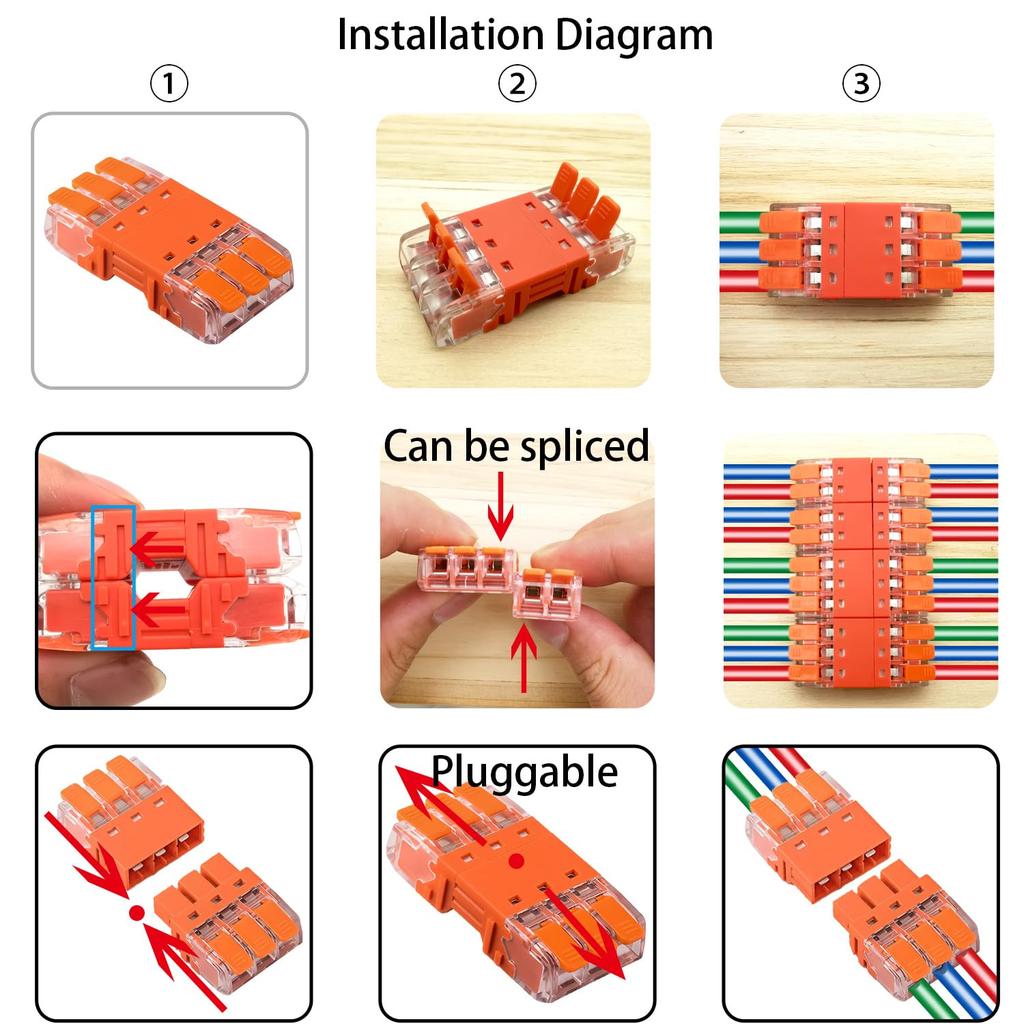 Installation Diagram

①

②

③

Can be spliced

Pluggable