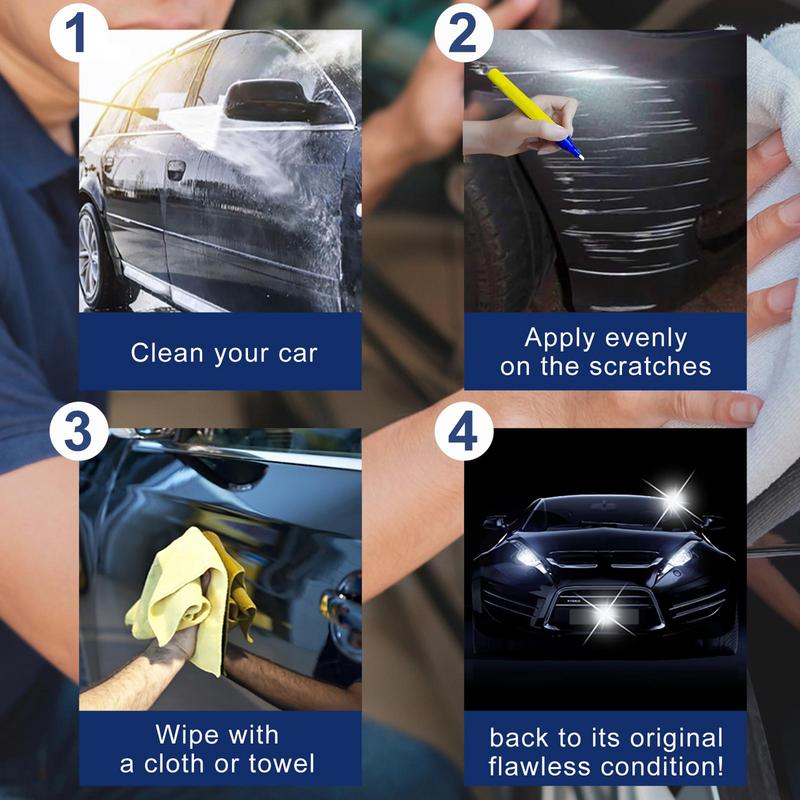 1

Clean your car

2

Apply evenly on the scratches

3

Wipe with a cloth or towel

4

back to its original flawless condition!