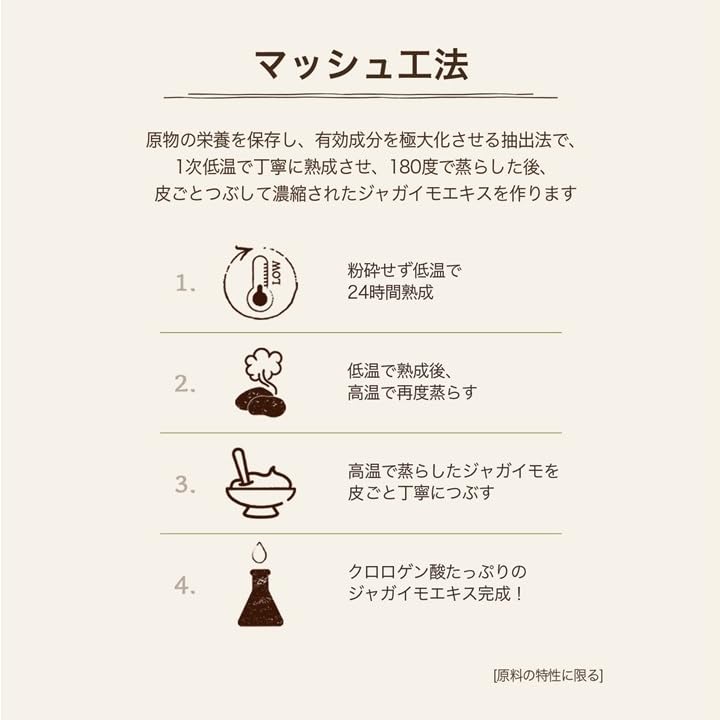 マッシュ工法

原物の栄養を保存し、有効成分を極大化させる抽出法で、1次低温で丁寧に熟成させ、180度で蒸らした後、皮ごとつぶして濃縮されたジャガイモエキスを作ります

1.

LOW

粉砕せず低温で
24時間熟成

2.

低温で熟成後、
高温で再度蒸らす

3.

高温で蒸らしたジャガイモを
皮ごと丁寧につぶす

4.

クロロゲン酸たっぷりの
ジャガイモエキス完成！

[原料の特性に限る]