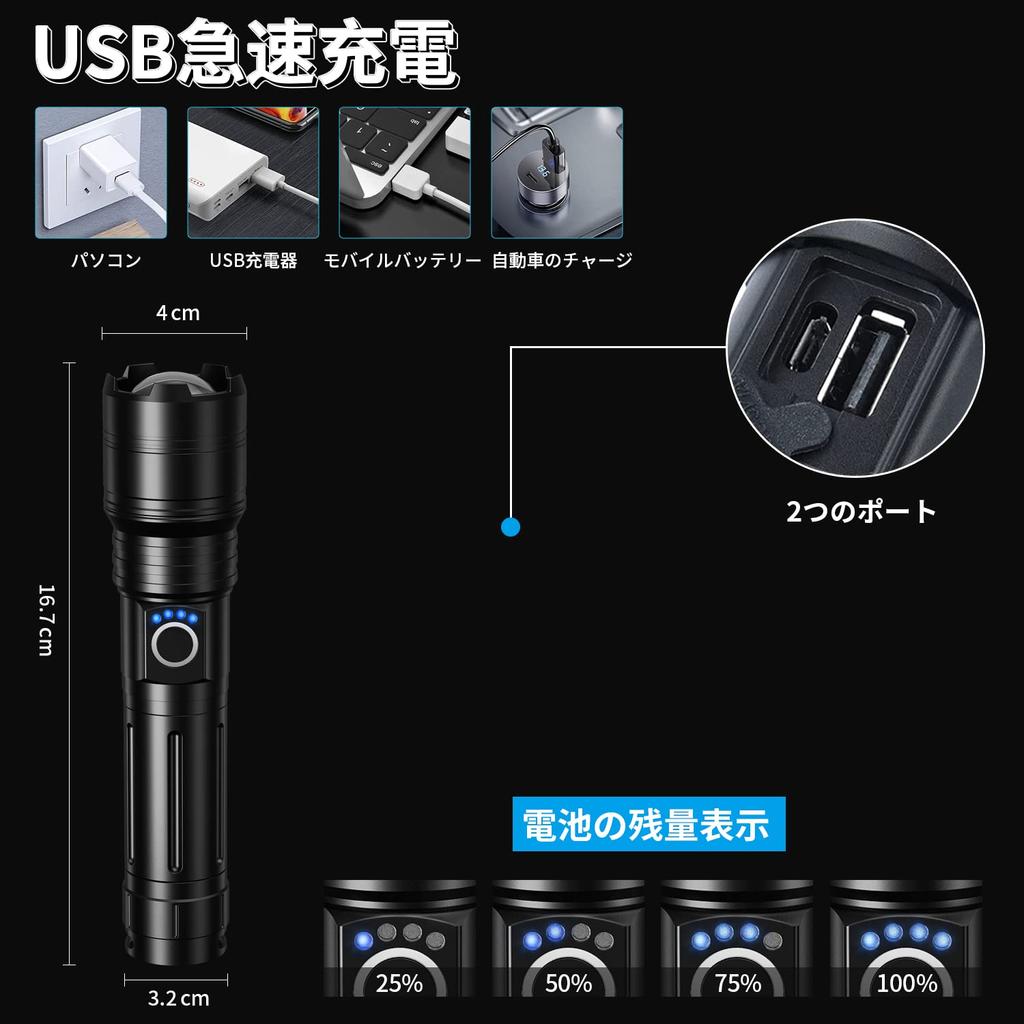 USB急速充電

パソコン
USB充電器
モバイルバッテリー
自動車のチャージ

4cm

16.7cm

3.2cm

2つのポート

電池の残量表示

25%
50%
75%
100%