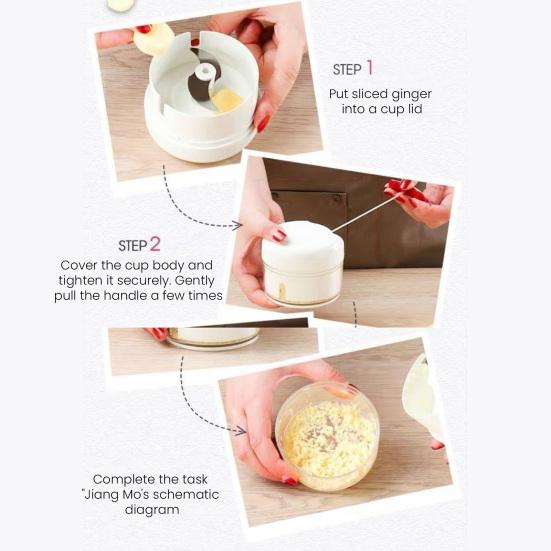 STEP 1
Put sliced ginger into a cup lid

STEP 2
Cover the cup body and tighten it securely. Gently pull the handle a few times

Complete the task "Jiang Mo's schematic diagram