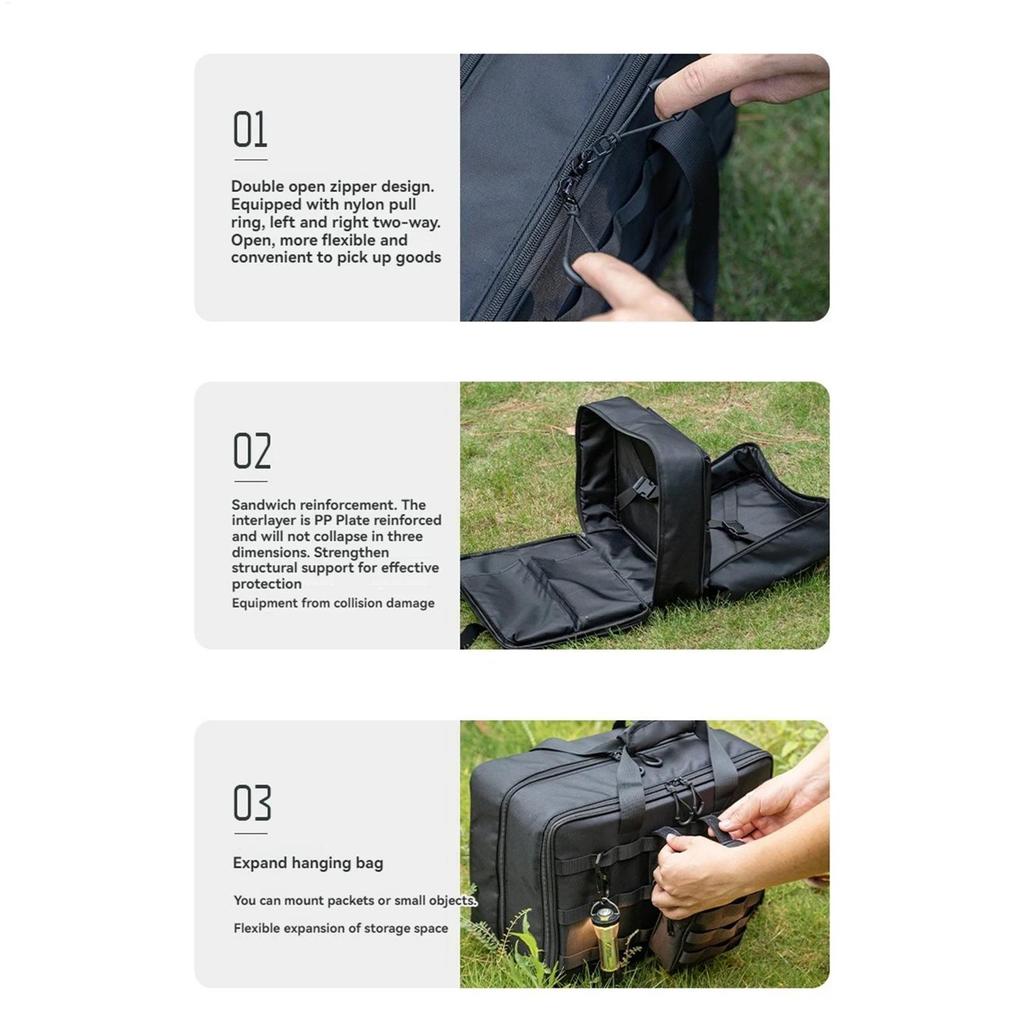 01

Double open zipper design. Equipped with nylon pull ring, left and right two-way. Open, more flexible and convenient to pick up goods

02

Sandwich reinforcement. The interlayer is PP Plate reinforced and will not collapse in three dimensions. Strengthen structural support for effective protection

Equipment from collision damage

03

Expand hanging bag

You can mount packets or small objects.

Flexible expansion of storage space