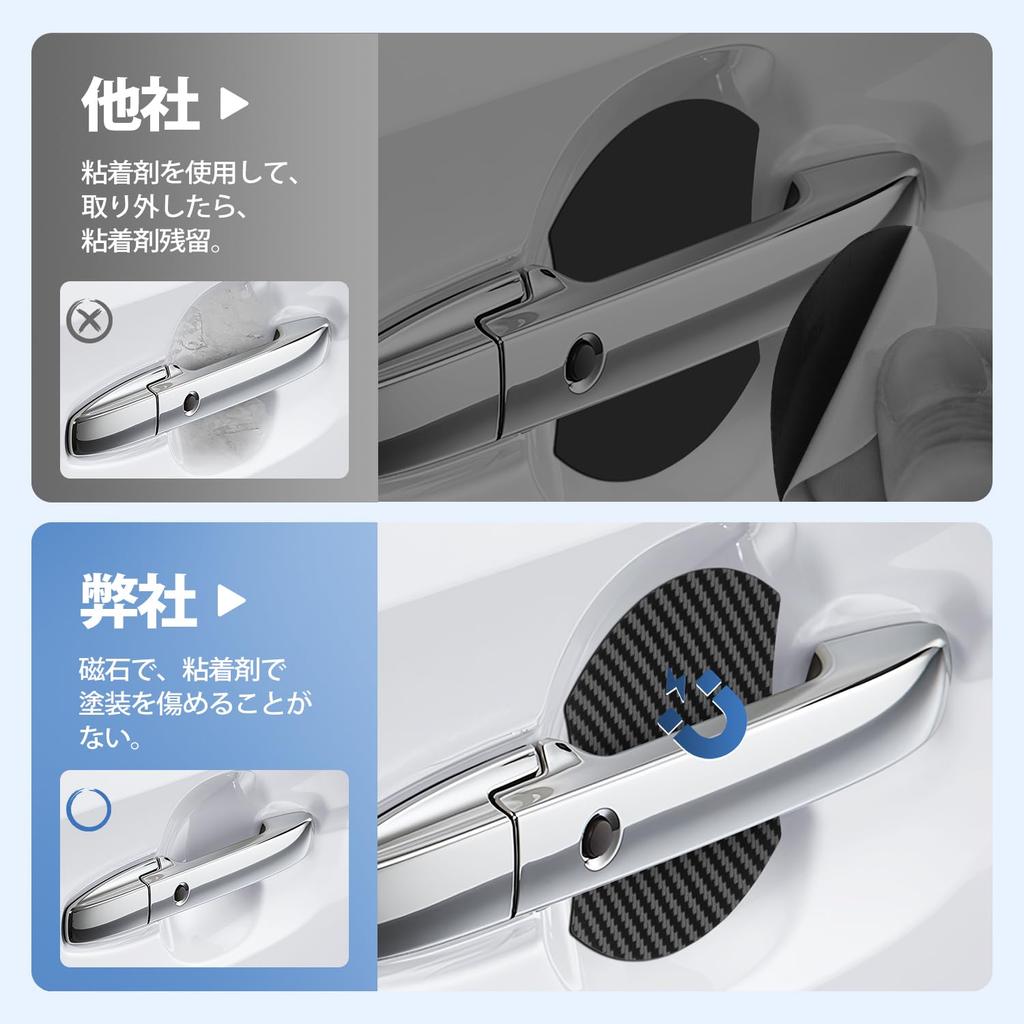 他社 ▶

粘着剤を使用して、取り外したら、粘着剤残留。

弊社 ▶

磁石で、粘着剤で塗装を傷めることがない。