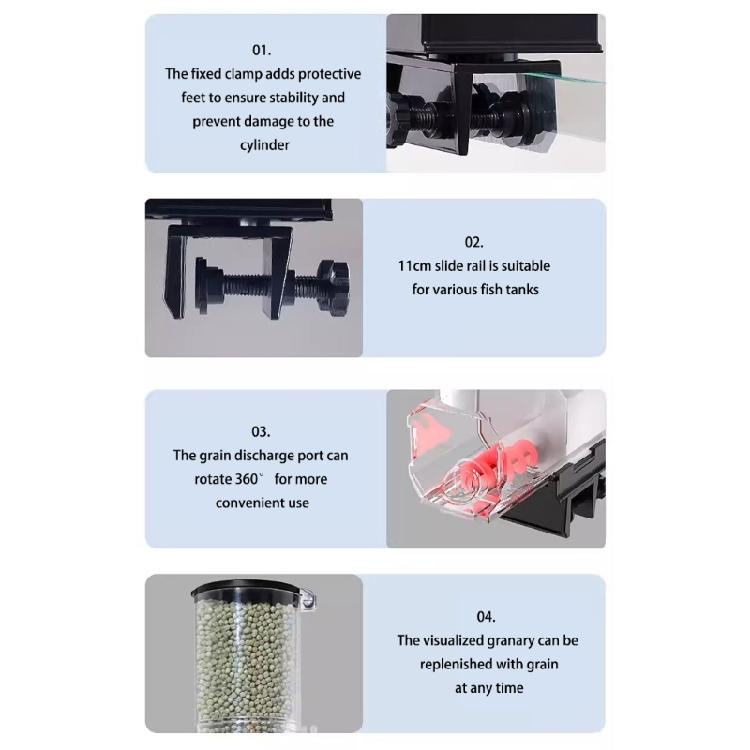 01.
The fixed clamp adds protective feet to ensure stability and prevent damage to the cylinder

02.
11cm slide rail is suitable for various fish tanks

03.
The grain discharge port can rotate 360° for more convenient use

04.
The visualized granary can be replenished with grain at any time